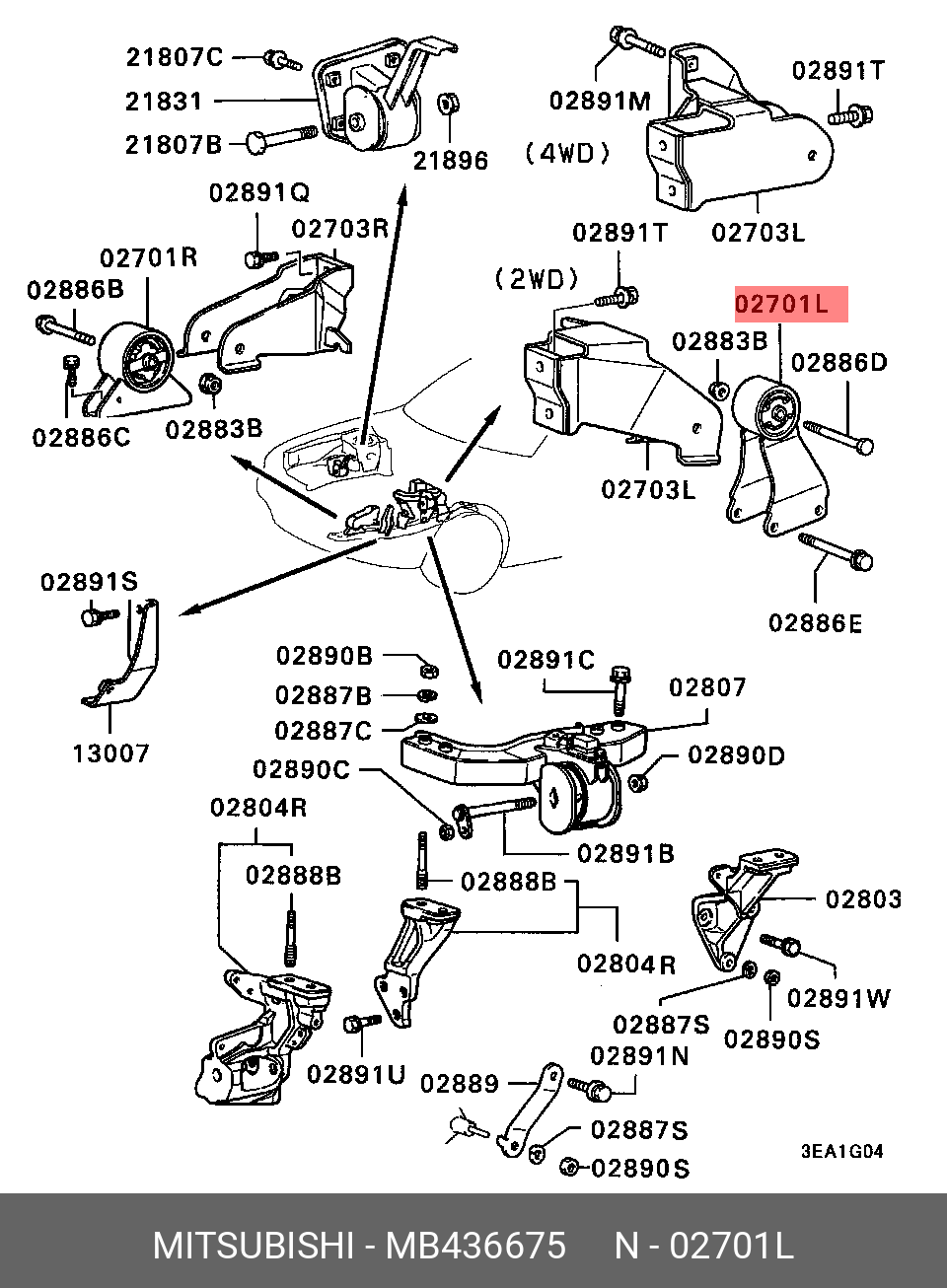 21807C
21831
21807B
21896
02891M
02891T
(4WD)
02703L
02891Q
02703R
02701R
02886B
02886C
02883B
02891T
(2WD)
02701L
02883B
02886D
02703L
02886E
02891S
13007
02890B
02887B
02887C
02890C
02891C
02807
02890D
02891B
02804R
02888B
02888B
02804R
02803
02891W
02887S
02890S
02891U
02889
02891N
02887S
02890S
3EA1G04
MITSUBISHI - MB436675 N - 02701L