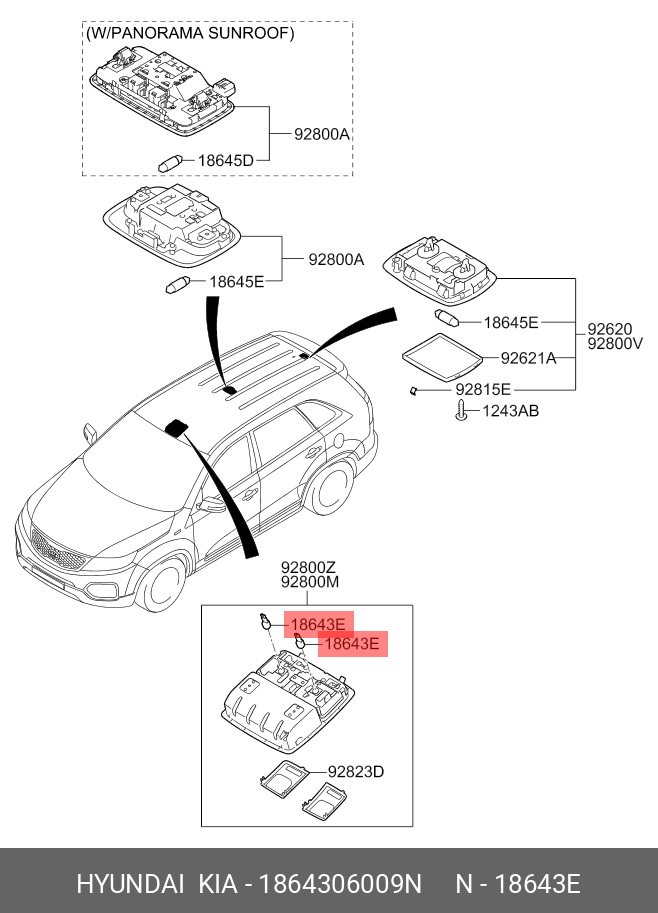 (W/PANORAMA SUNROOF)

92800A

18645D

92800A

18645E

18645E

92620
92800V

92621A

92815E

1243AB

92800Z
92800M

18643E

18643E

92823D

HYUNDAI KIA - 1864306009N N - 18643E