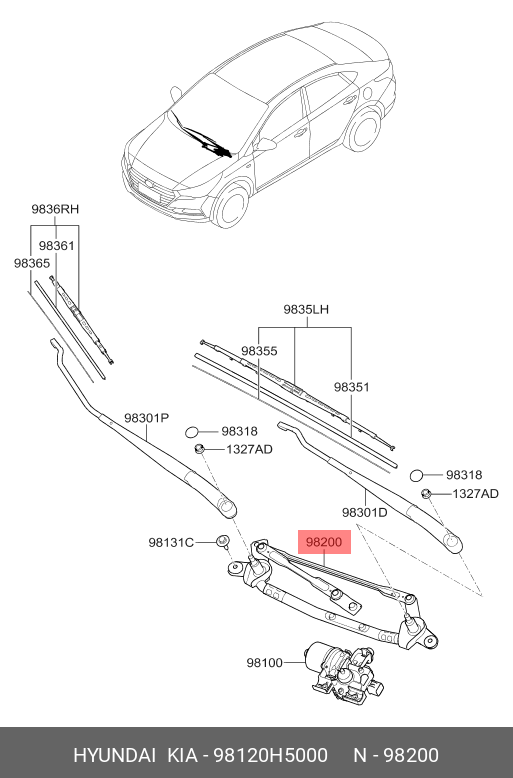 9836RH
98361
98365
9835LH
98355
98351
98301P
98318
1327AD
98318
1327AD
98301D
98131C
98200
98100
HYUNDAI KIA - 98120H5000 N - 98200