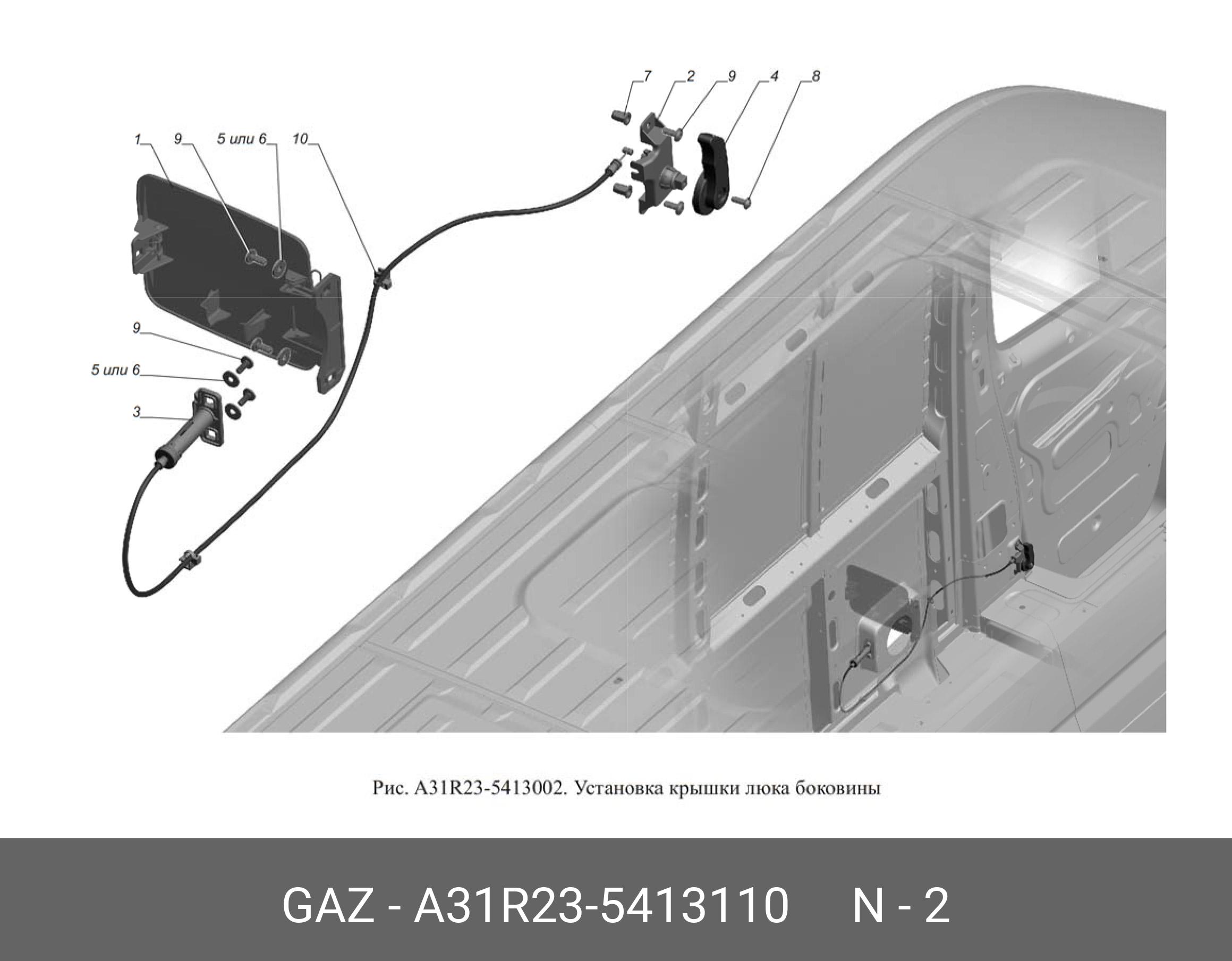 7
2
9
4
8

1
9
5 или 6
10

9
5 или 6
3

Рис. A31R23-5413002. Установка крышки люка боковины

GAZ - A31R23-5413110 N - 2