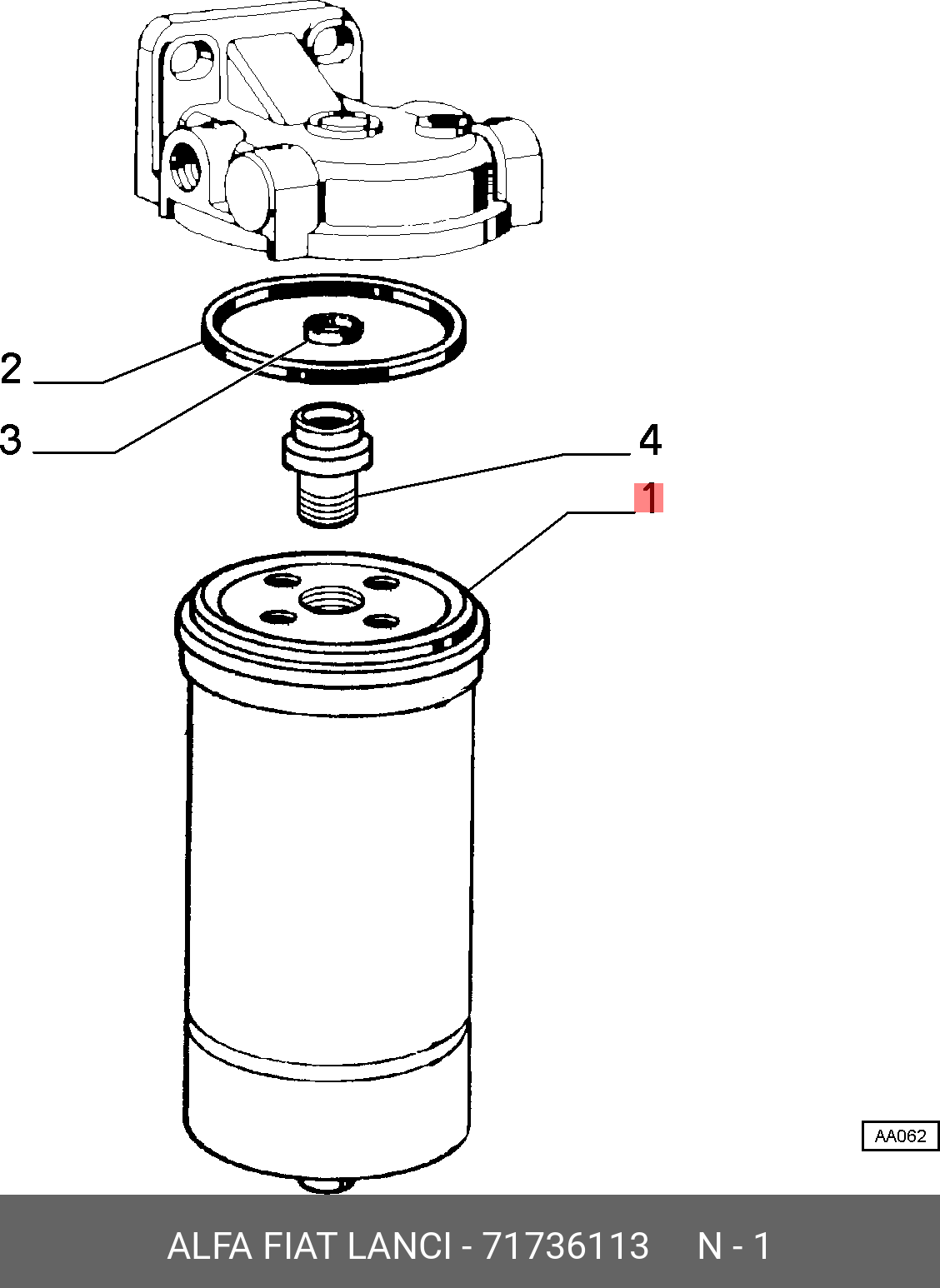 2
3
4
1
AA062
ALFA FIAT LANCI - 71736113 N - 1