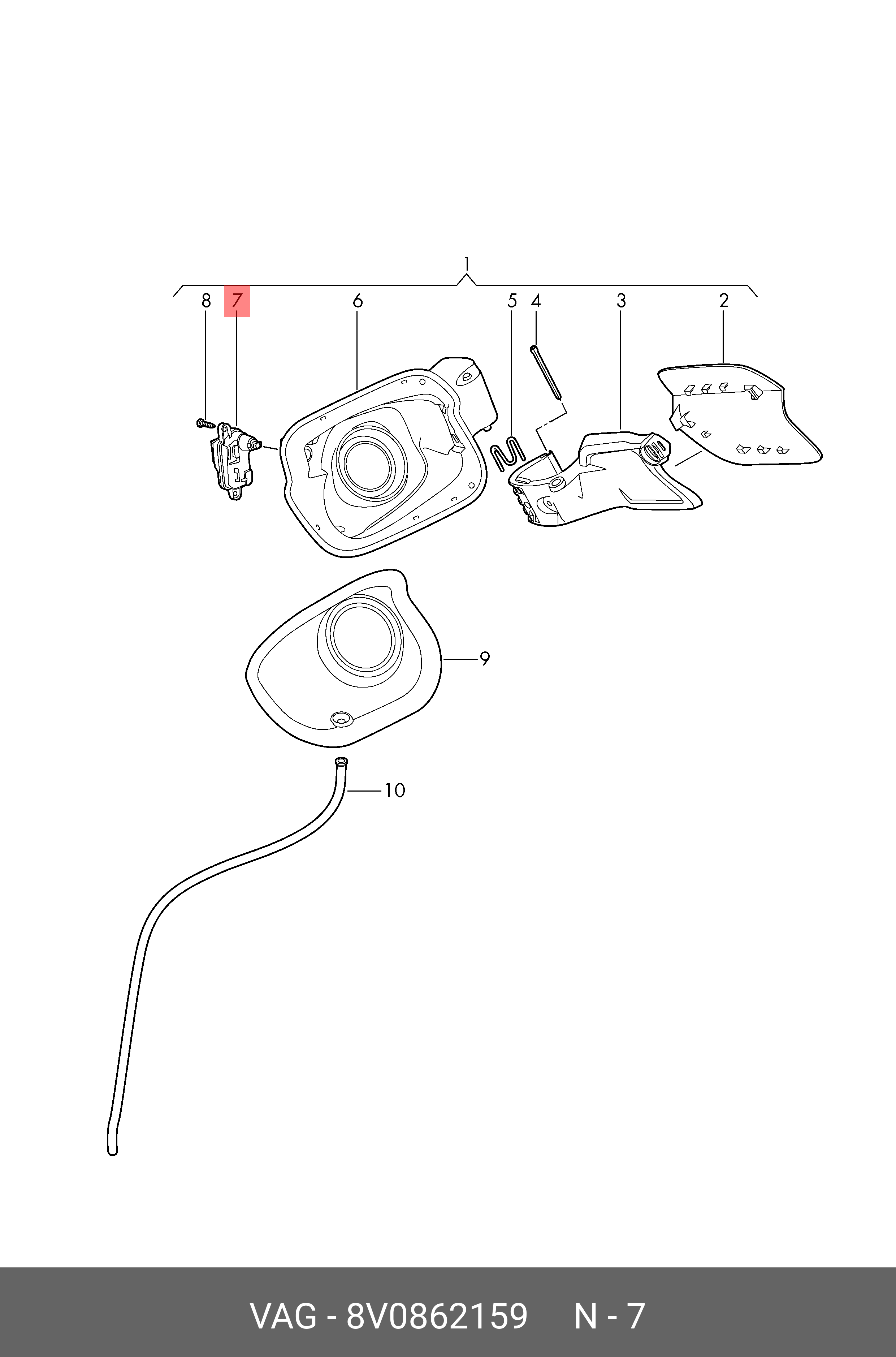 1
8 7 6 5 4 3 2
9
10
VAG - 8V0862159 N - 7