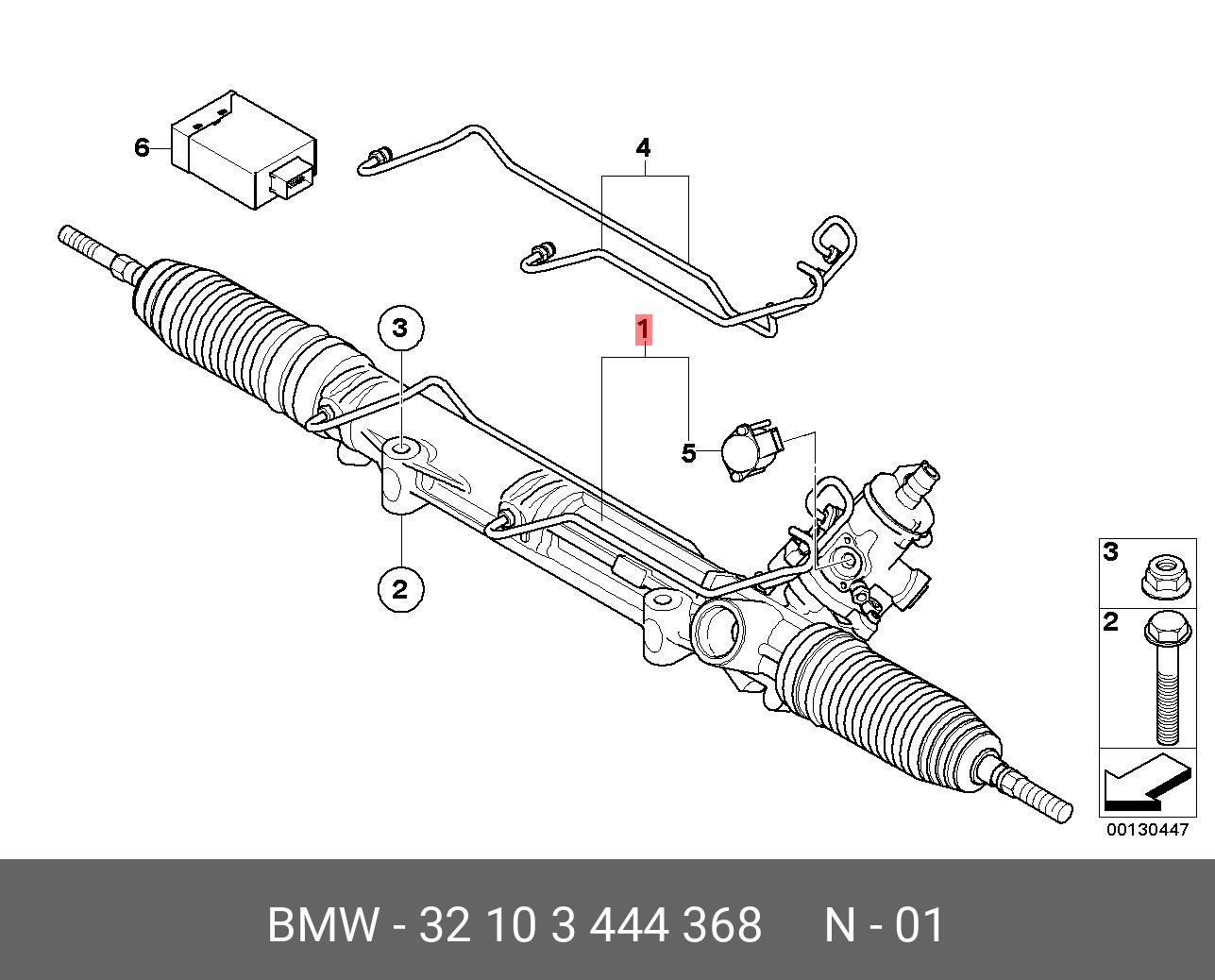 6
4
3
1
5
2
3
2
00130447
BMW - 32 10 3 444 368 N - 01