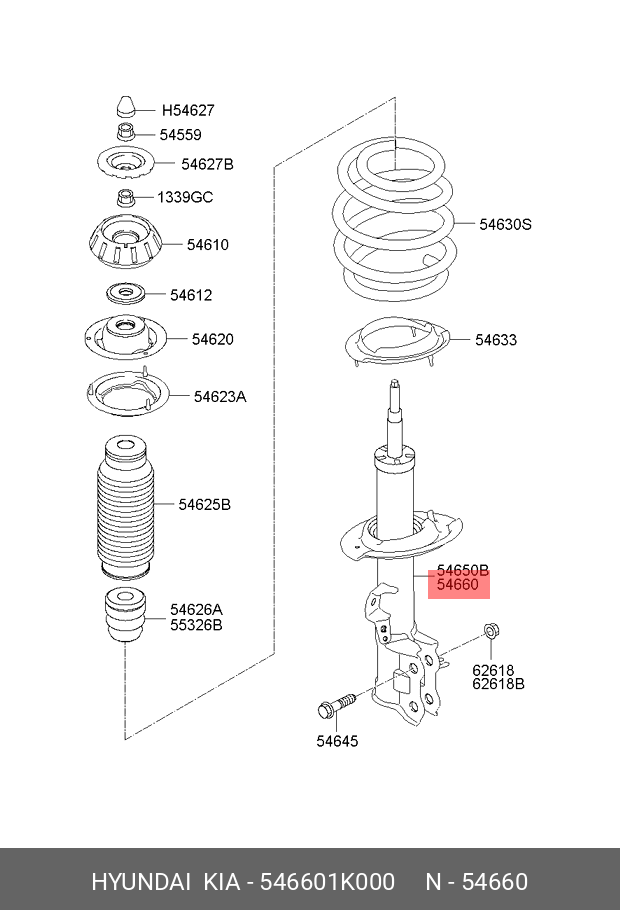 H54627
54559
54627B
1339GC
54610
54612
54620
54623A
54625B
54626A
55326B
54630S
54633
54650B
54660
62618
62618B
54645

HYUNDAI KIA - 546601K000 N - 54660