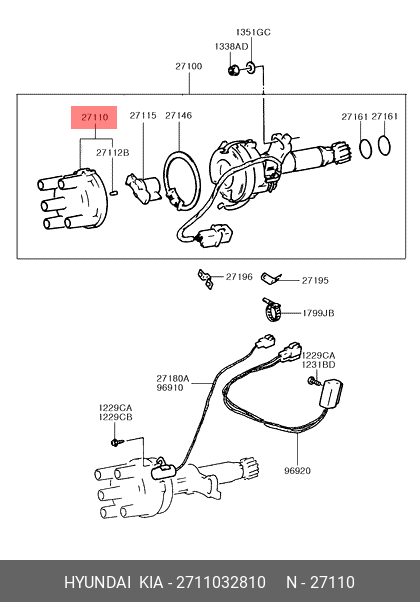 1351GC
1338AD
27100
27110
27115
27146
27161
27161
27112B
27196
27195
1799JB
1229CA
1231BD
27180A
96910
1229CA
1229CB
96920
HYUNDAI KIA - 2711032810 N - 27110