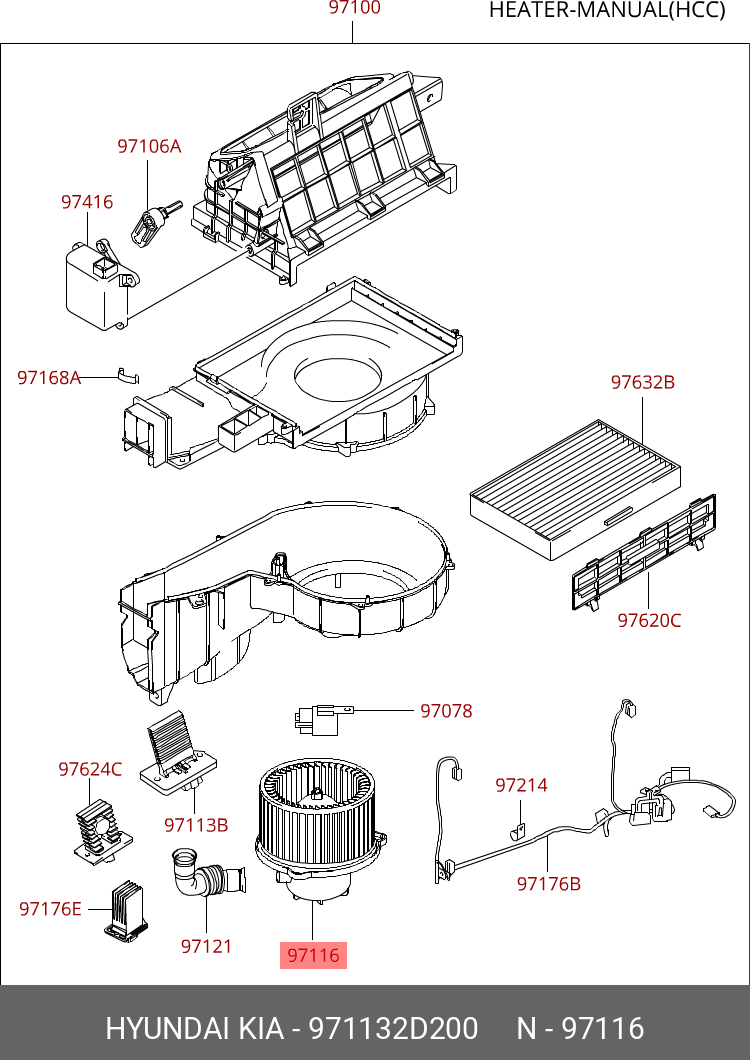 97100
HEATER-MANUAL(HCC)
97106A
97416
97168A
97632B
97620C
97078
97624C
97113B
97214
97176B
97176E
97121
97116
HYUNDAI KIA - 971132D200 N - 97116