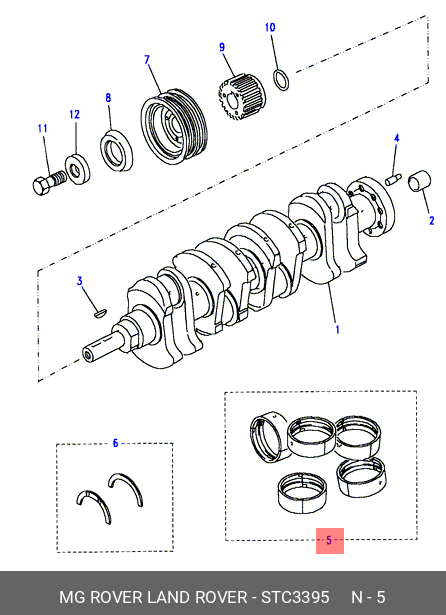 10
9
7
8
12
11
4
2
3
1
6
5
MG ROVER LAND ROVER - STC3395 N - 5