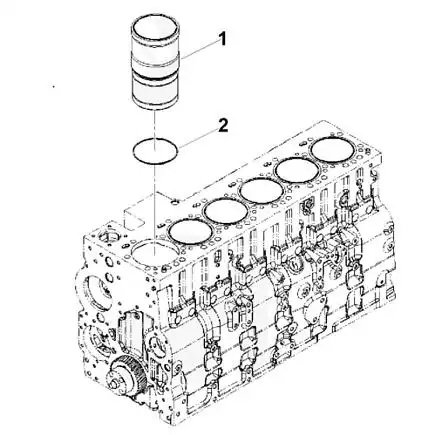 1
2