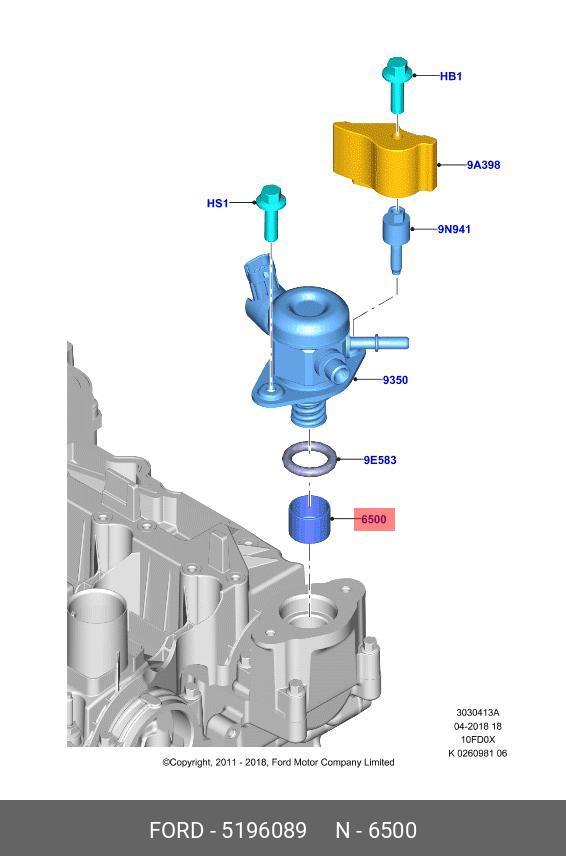 HB1

9A398

HS1

9N941

9350

9E583

6500

3030413A
04-2018 18
10FD0X
K 0260981 06

©Copyright, 2011 - 2018, Ford Motor Company Limited

FORD - 5196089 N - 6500