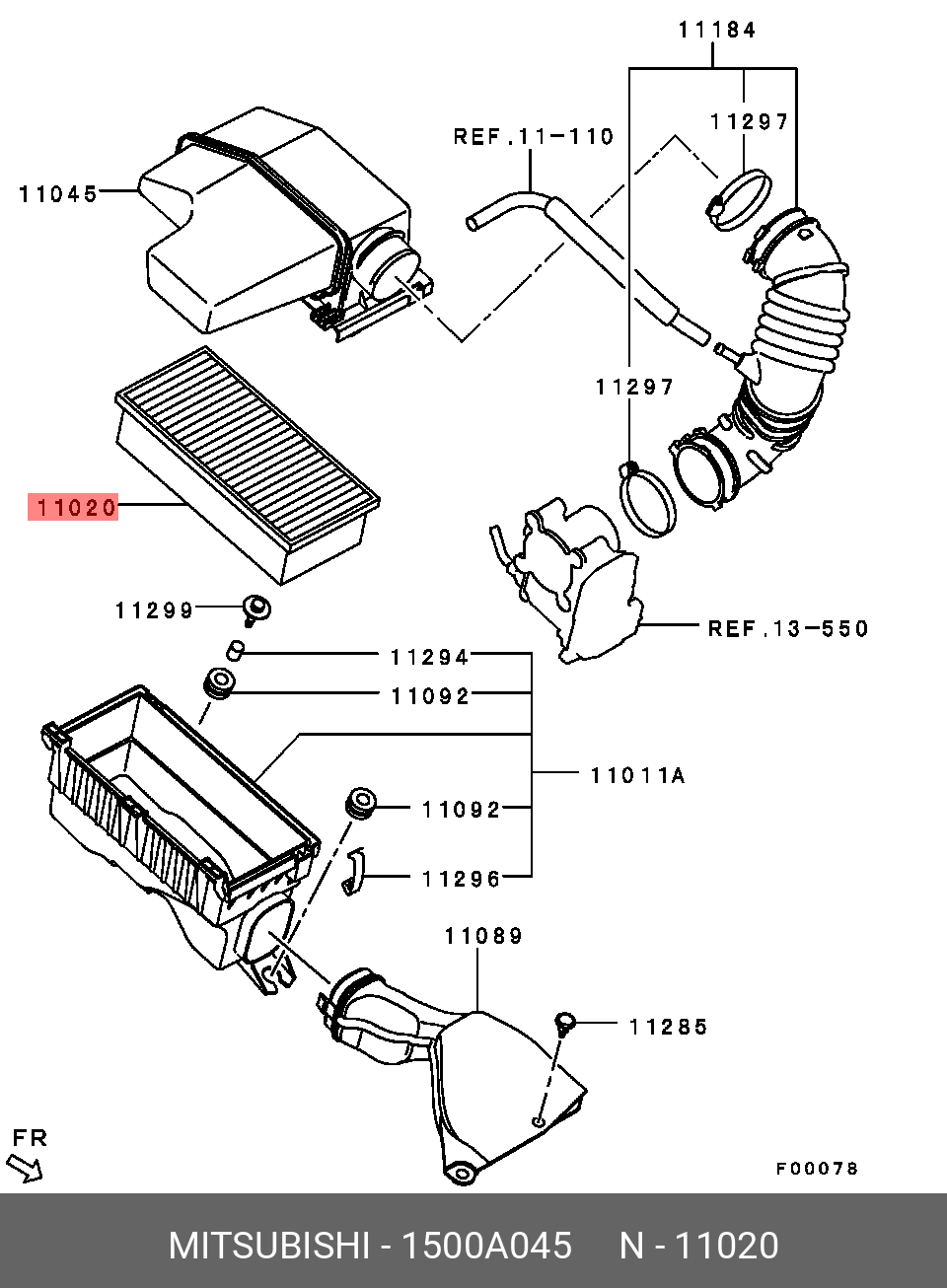 11184
11297
REF.11-110
11045
11297
11020
11299
REF.13-550
11294
11092
11011A
11092
11296
11089
11285
FR
F00078
MITSUBISHI - 1500A045 N - 11020