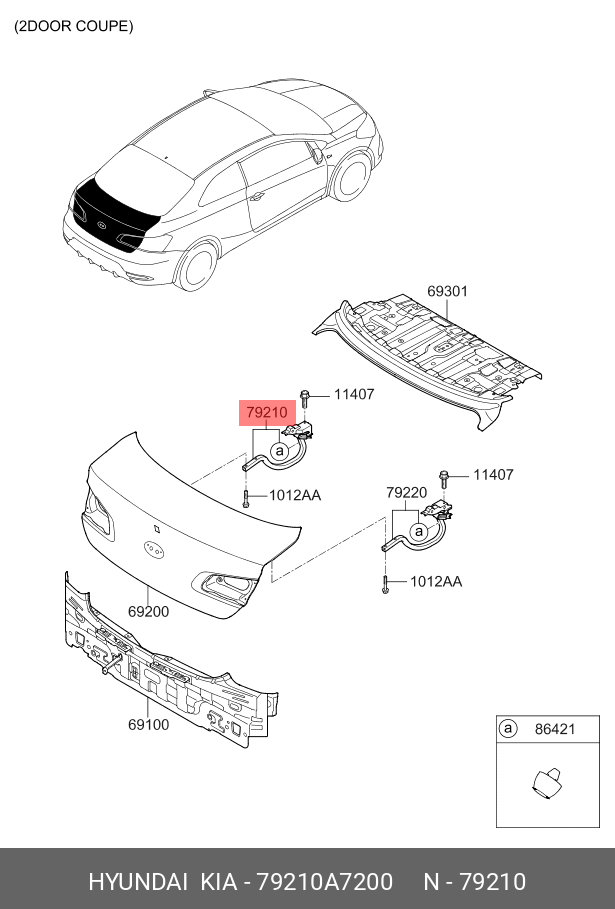 (2DOOR COUPE)

69301

11407

79210

a

1012AA

11407

79220

a

1012AA

69200

69100

a 86421

HYUNDAI KIA - 79210A7200 N - 79210