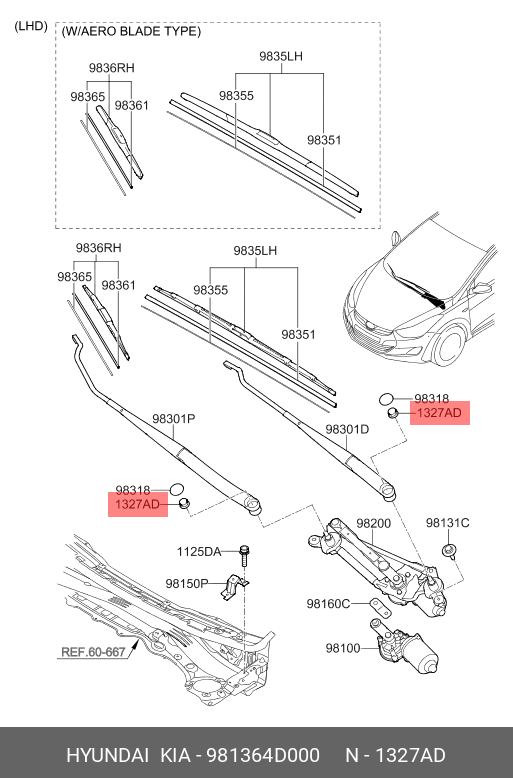 (LHD)
(W/AERO BLADE TYPE)
9836RH
98365
98361
9835LH
98355
98351
9836RH
98365
98361
9835LH
98355
98351
98318
1327AD
98301P
98301D
98318
1327AD
98200
98131C
1125DA
98150P
98160C
98100
REF.60-667
HYUNDAI KIA - 981364D000 N - 1327AD