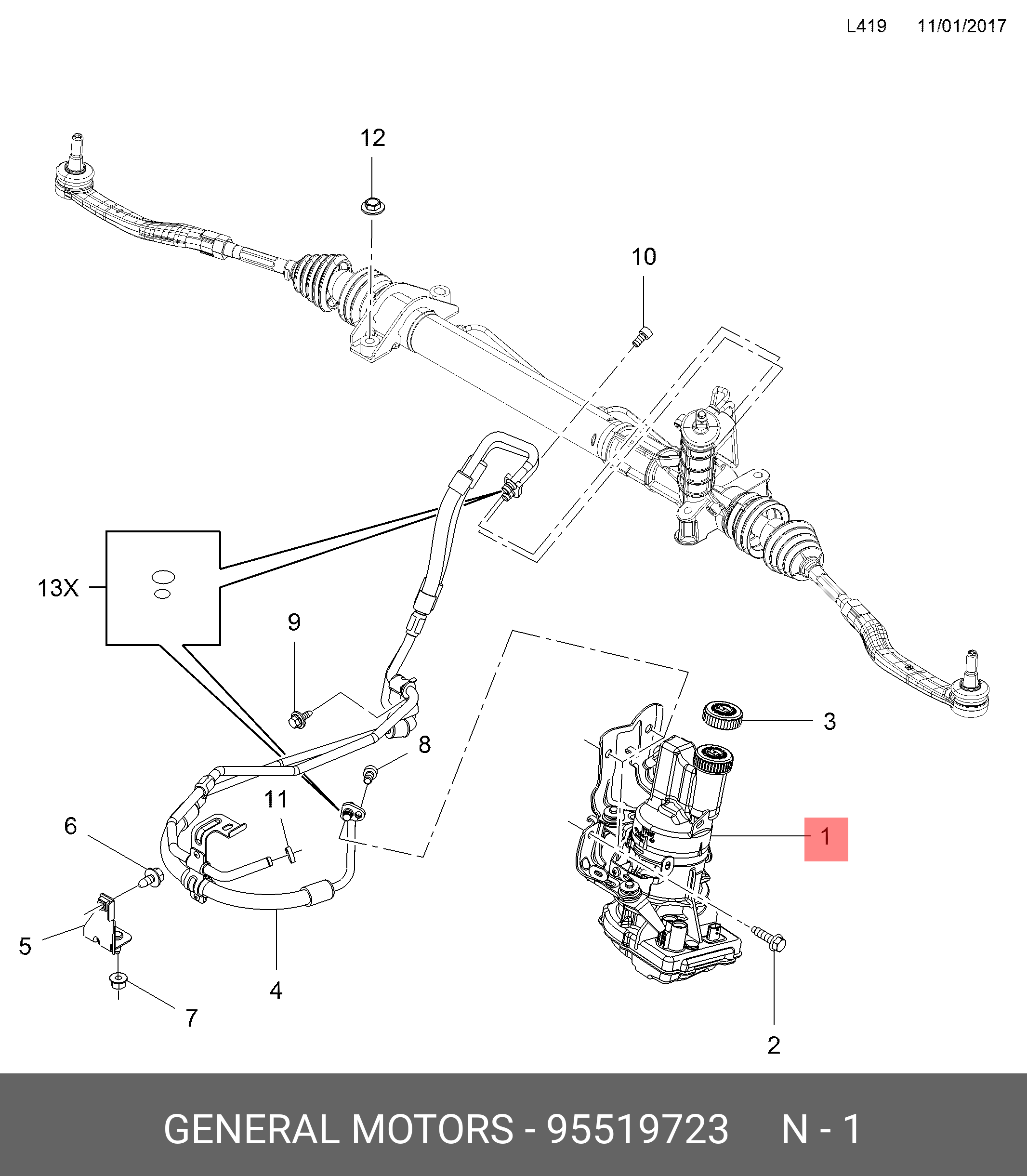 L419 11/01/2017

12

10

13X

9

8

3

11

6

1

5

4

7

2

GENERAL MOTORS - 95519723 N - 1