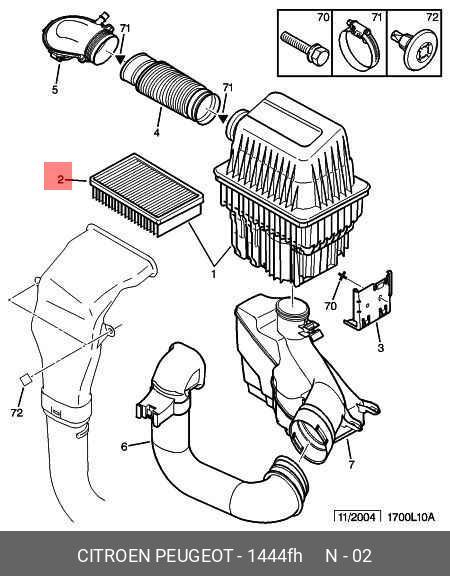 70
71
72
71
5
71
4
2
1
70
3
72
6
7
11/2004
1700L10A
CITROEN PEUGEOT - 1444fh N - 02