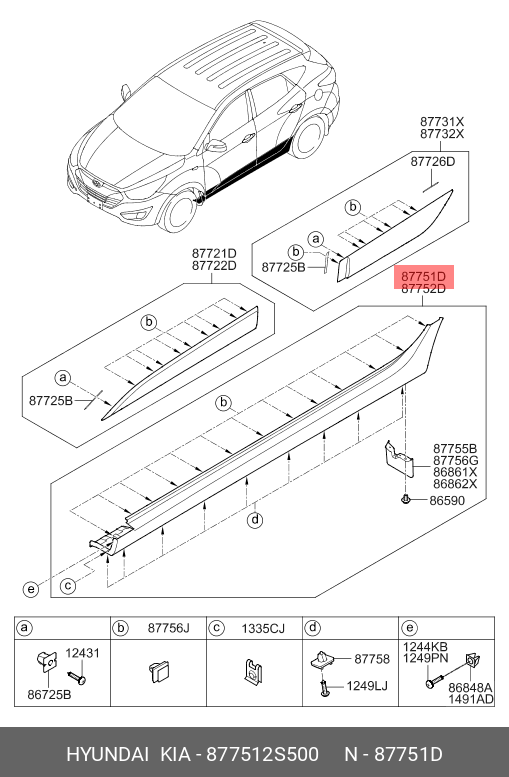 87731X
87732X
87726D
b
a
b
87725B
87751D
87752D
87721D
87722D
b
a
87725B
b
87755B
87756G
86861X
86862X
86590
d
e
c

| a | b 87756J | c 1335CJ | d | e |
|---|---|---|---|---|
| 12431 86725B | | | 87758 1249LJ | 1244KB 1249PN 86848A 1491AD |

HYUNDAI KIA - 877512S500 N - 87751D