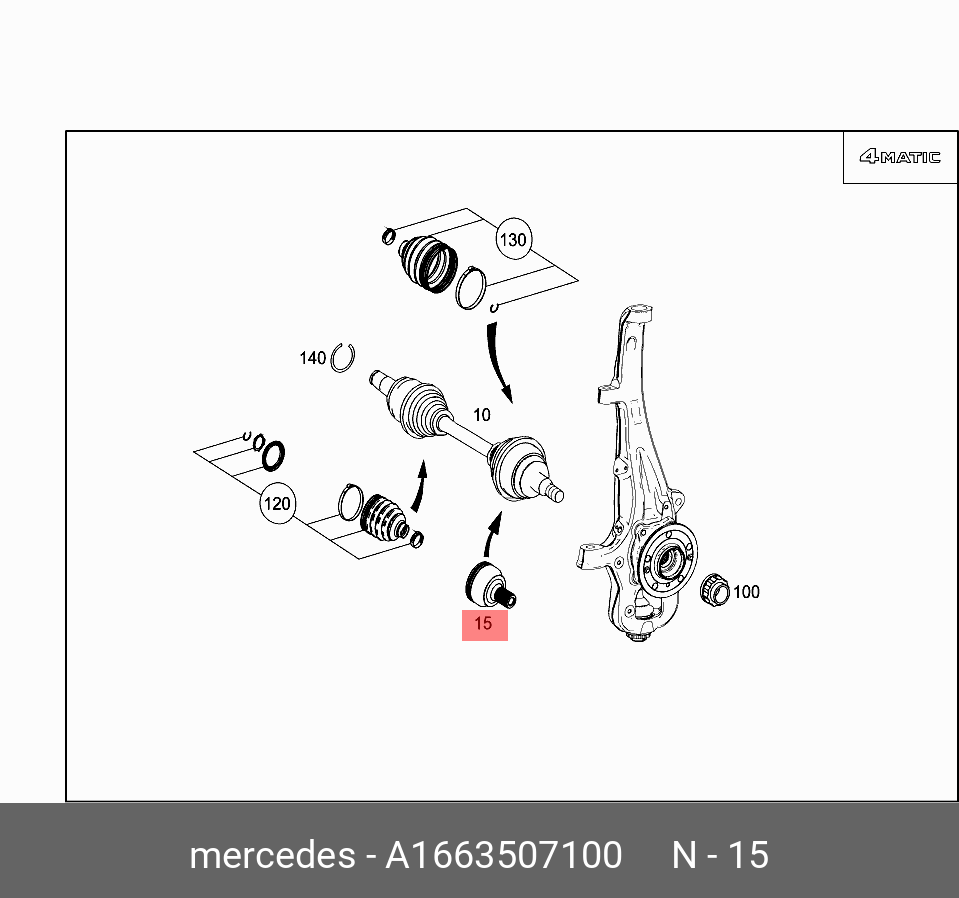 4MATIC

130

140

10

120

15

100

mercedes - A1663507100 N - 15