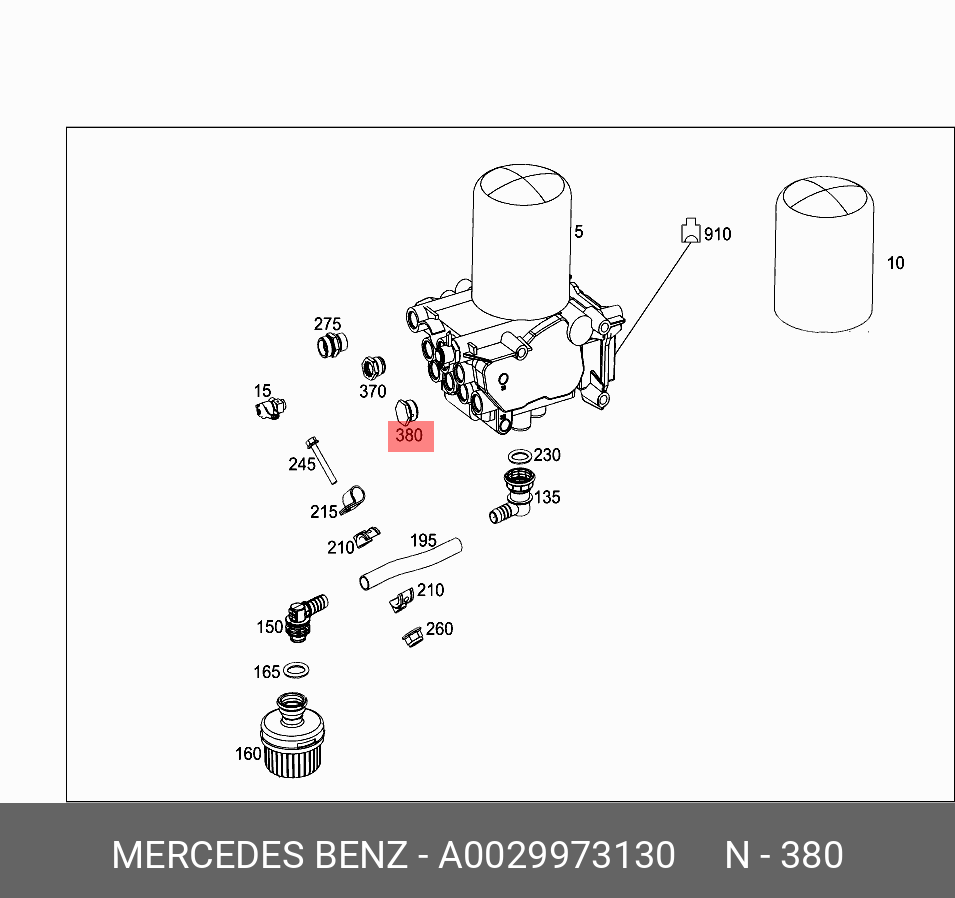 5
910
10
275
370
15
380
245
230
135
215
210
195
210
150
260
165
160

MERCEDES BENZ - A0029973130 N - 380