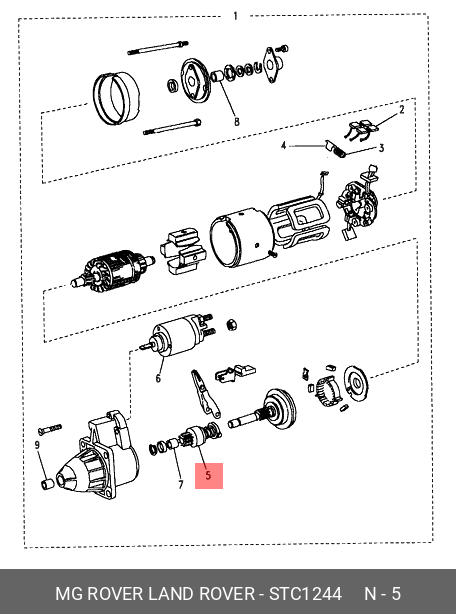 1
8
2
4
3
6
9
7
5
MG ROVER LAND ROVER - STC1244 N - 5