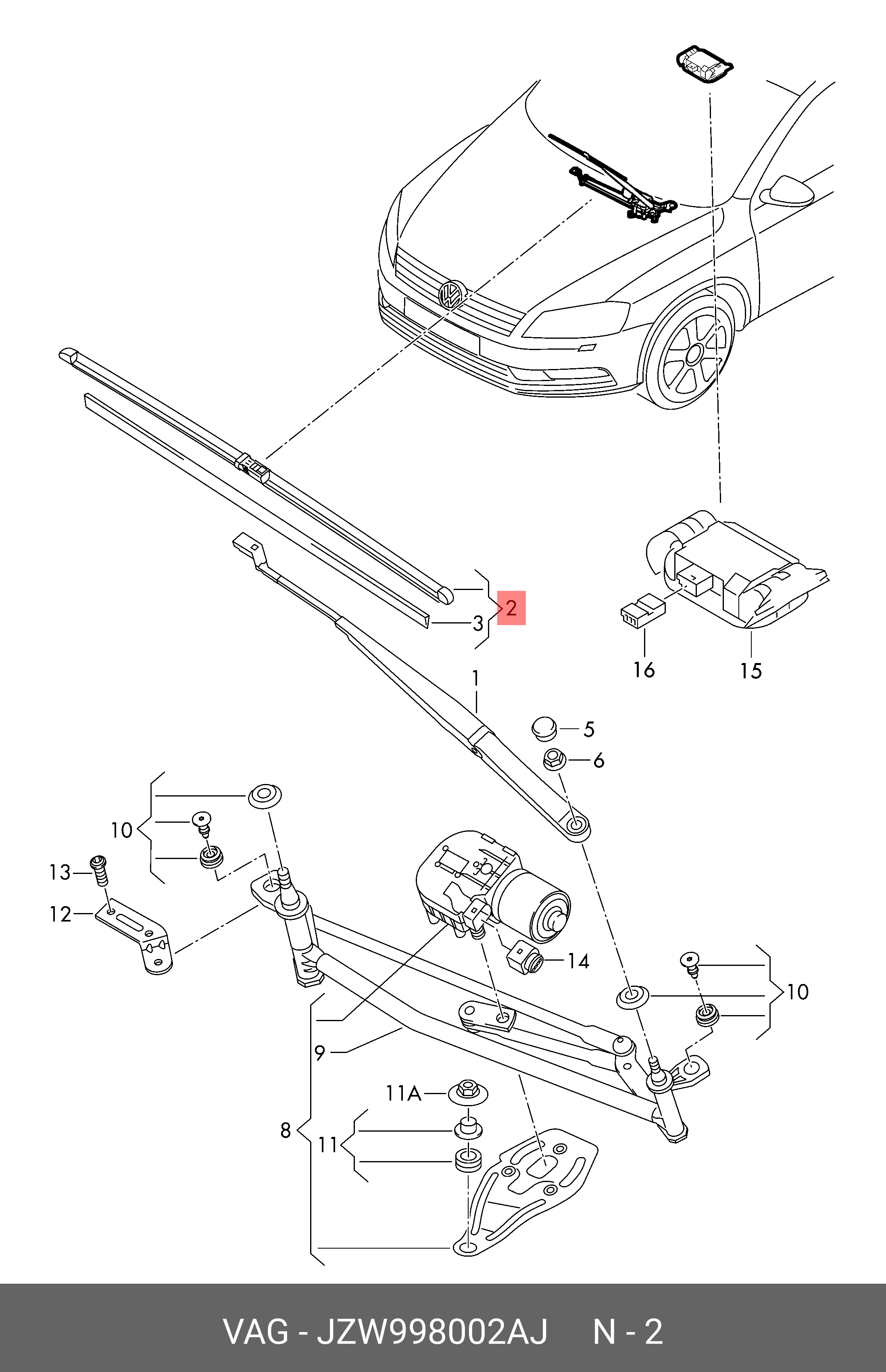 2
3
16
15
1
5
6
10
13
12
14
10
9
11A
8
11

VAG - JZW998002AJ N - 2