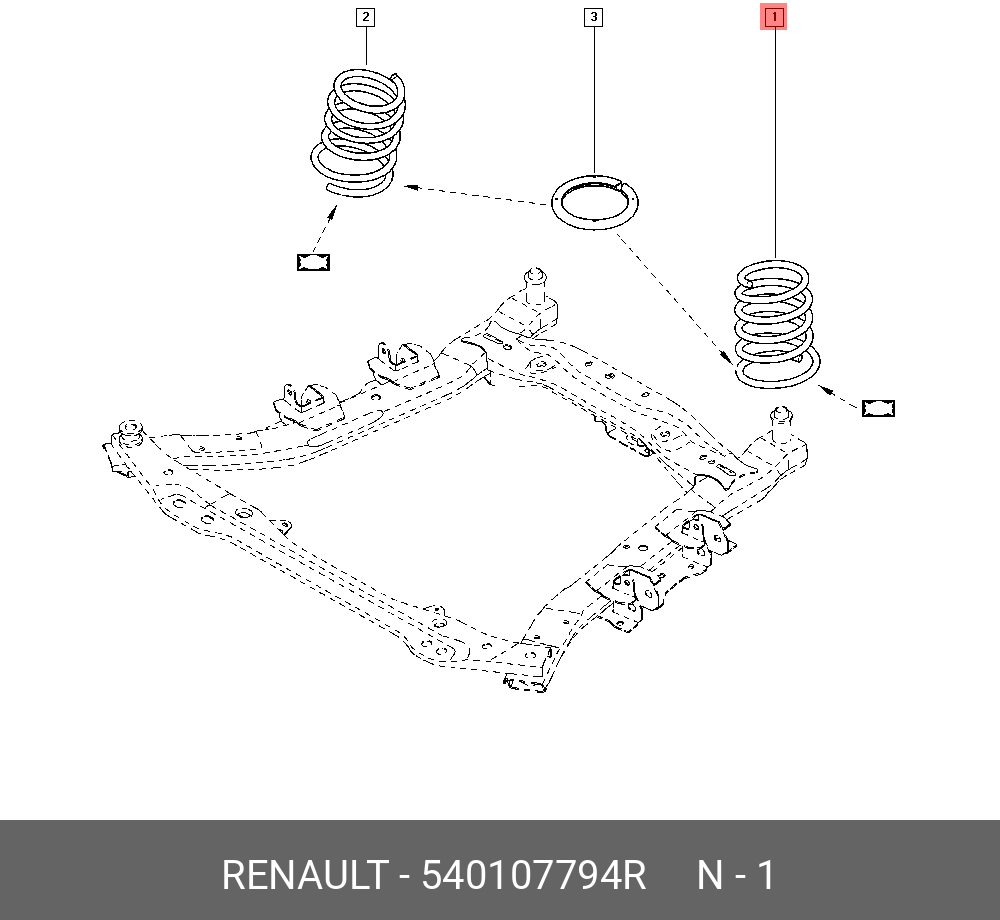 2
3
1

RENAULT - 540107794R N - 1