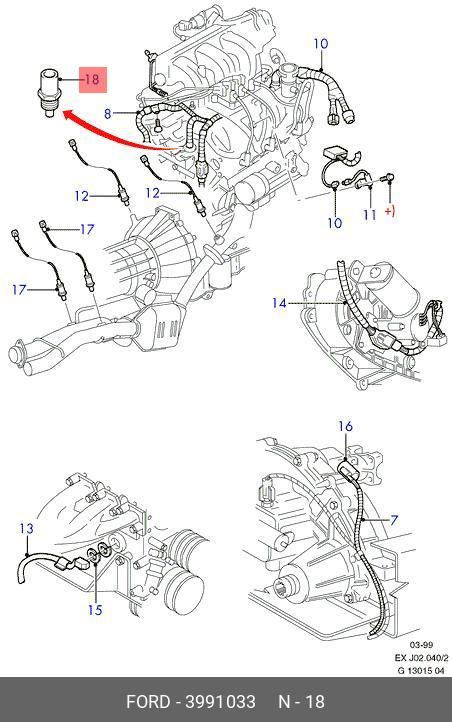 18

10

8

12

12

10

11

+)

17

17

14

16

7

13

15

03-99
EX J02.040/2
G 13015 04

FORD - 3991033 N - 18