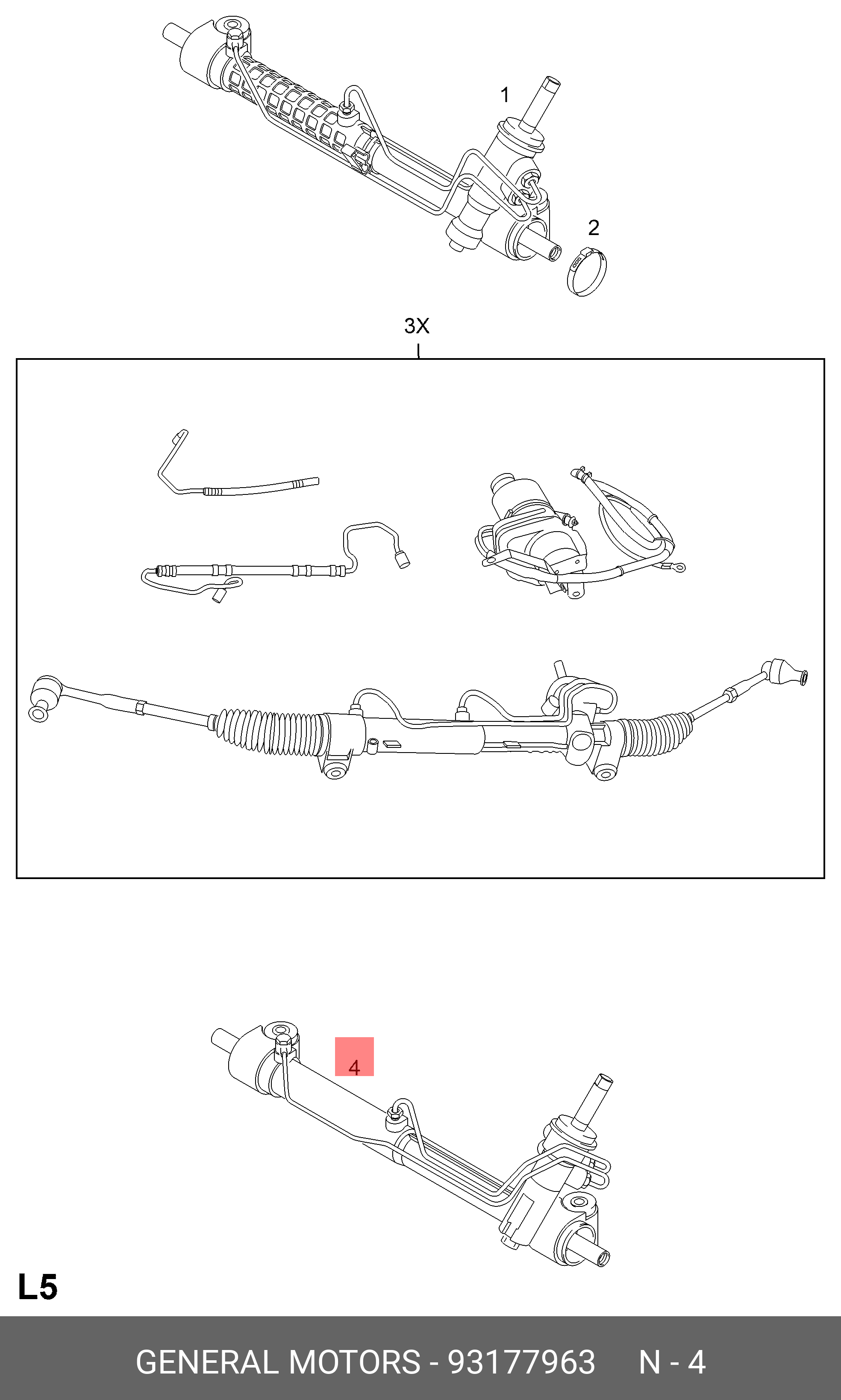 1

2

3X

4

L5

GENERAL MOTORS - 93177963 N - 4