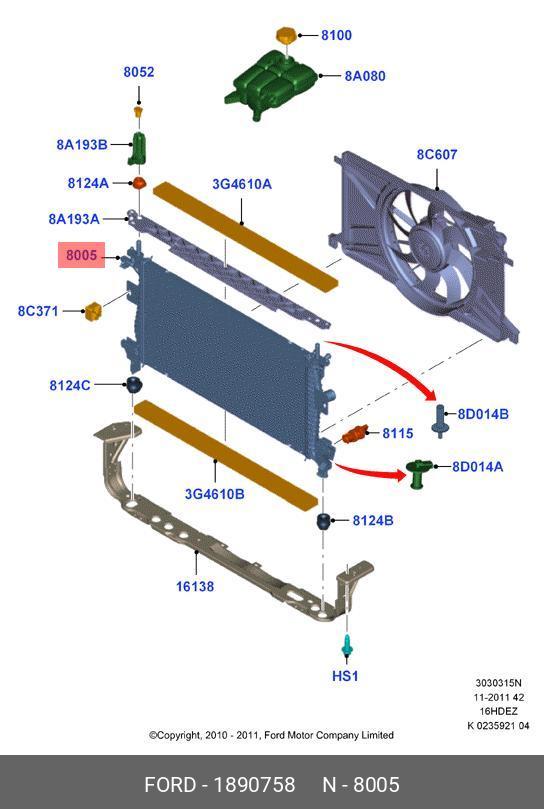 8100
8052
8A080
8A193B
8C607
8124A
3G4610A
8A193A
8005
8C371
8124C
8D014B
8115
8D014A
3G4610B
8124B
16138
HS1
3030315N
11-2011 42
16HDEZ
K 0235921 04
©Copyright, 2010 - 2011, Ford Motor Company Limited
FORD - 1890758 N - 8005