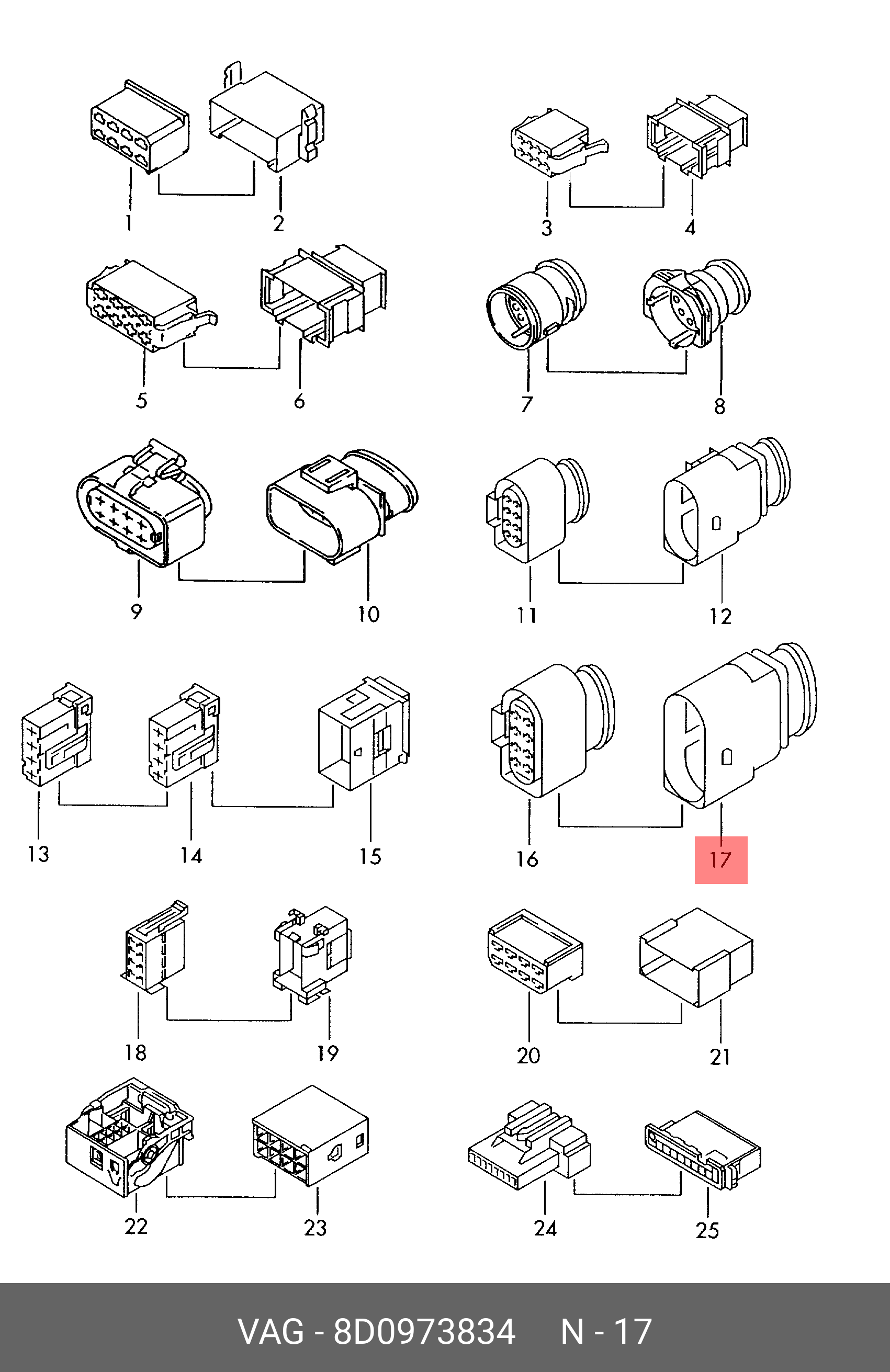 1
2
3
4
5
6
7
8
9
10
11
12
13
14
15
16
17
18
19
20
21
22
23
24
25

VAG - 8D0973834 N - 17