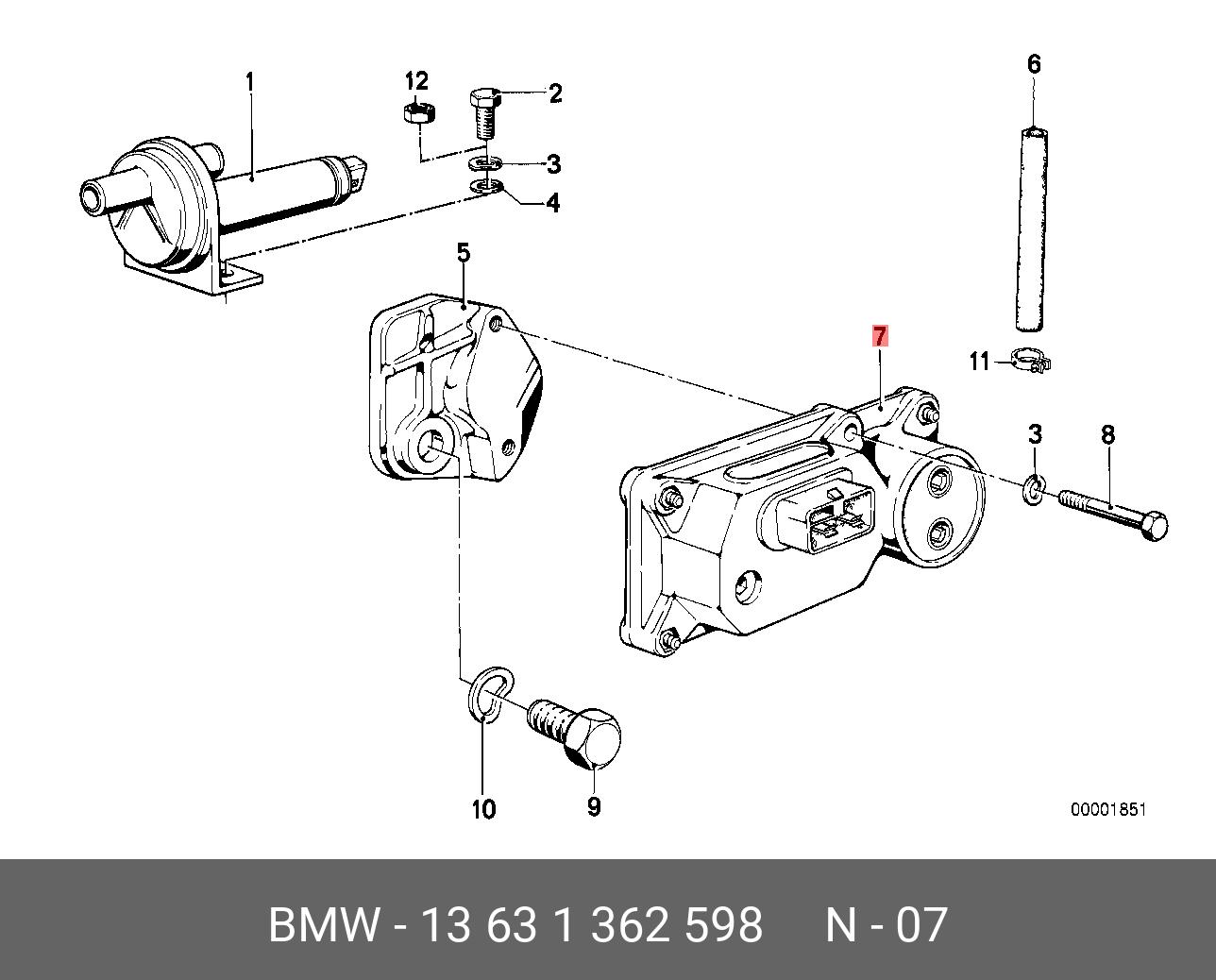 1
12
2
3
4
5
6
7
11
3
8
10
9
00001851

BMW - 13 63 1 362 598 N - 07