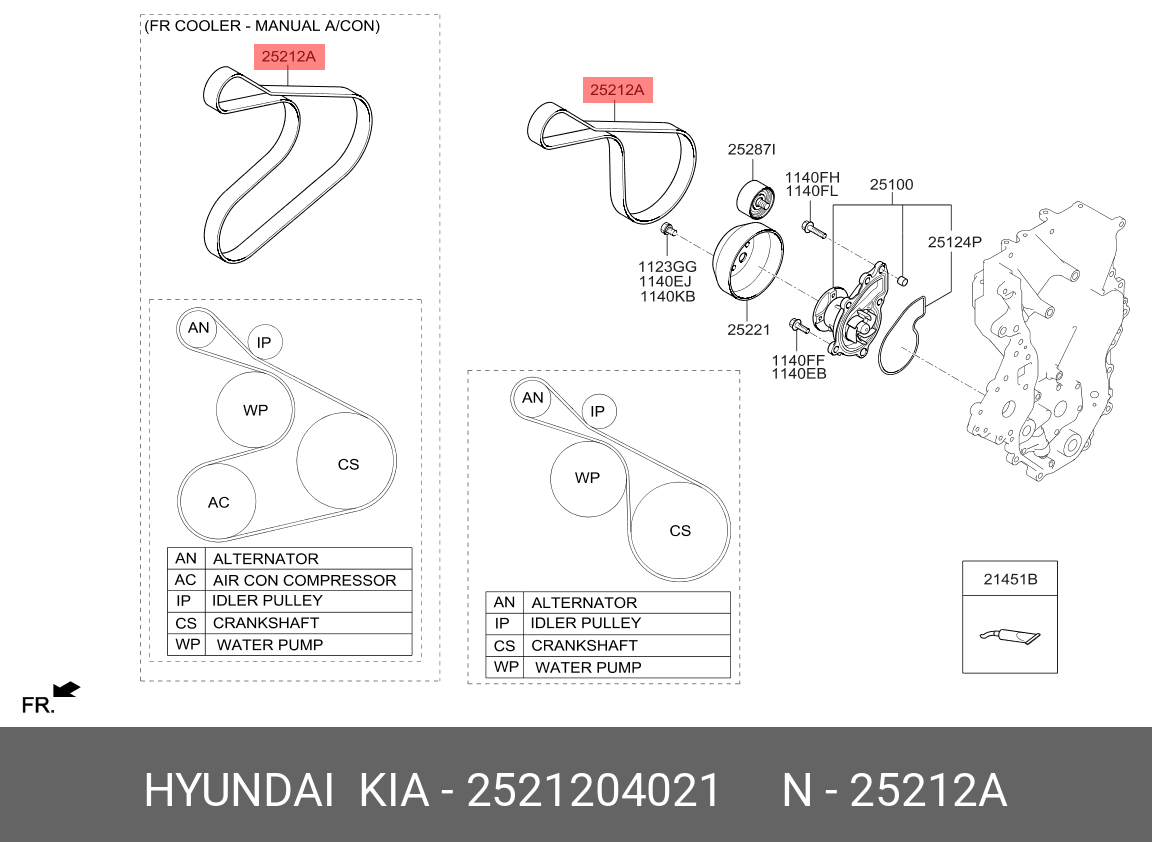 (FR COOLER - MANUAL A/CON)

25212A

AN
IP
WP
CS
AC

| AN | ALTERNATOR |
|---|---|
| AC | AIR CON COMPRESSOR |
| IP | IDLER PULLEY |
| CS | CRANKSHAFT |
| WP | WATER PUMP |

25212A

25287I

1140FH
1140FL

25100

25124P

1123GG
1140EJ
1140KB

25221

1140FF
1140EB

AN
IP
WP
CS

| AN | ALTERNATOR |
|---|---|
| IP | IDLER PULLEY |
| CS | CRANKSHAFT |
| WP | WATER PUMP |

21451B

FR.

HYUNDAI KIA - 2521204021 N - 25212A