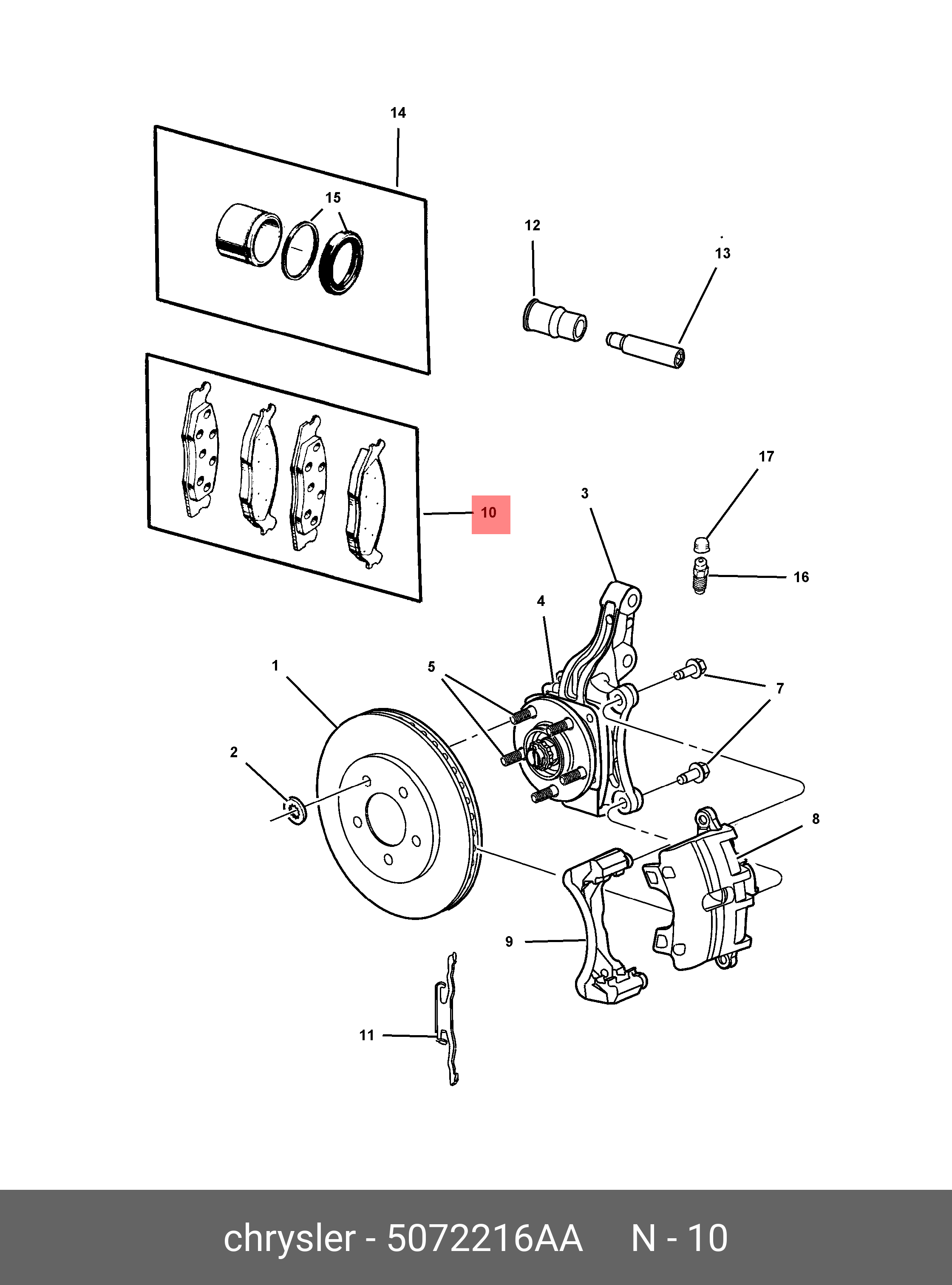 14

15

12

13

17

3

10

16

4

1

5

7

2

8

9

11

chrysler - 5072216AA N - 10