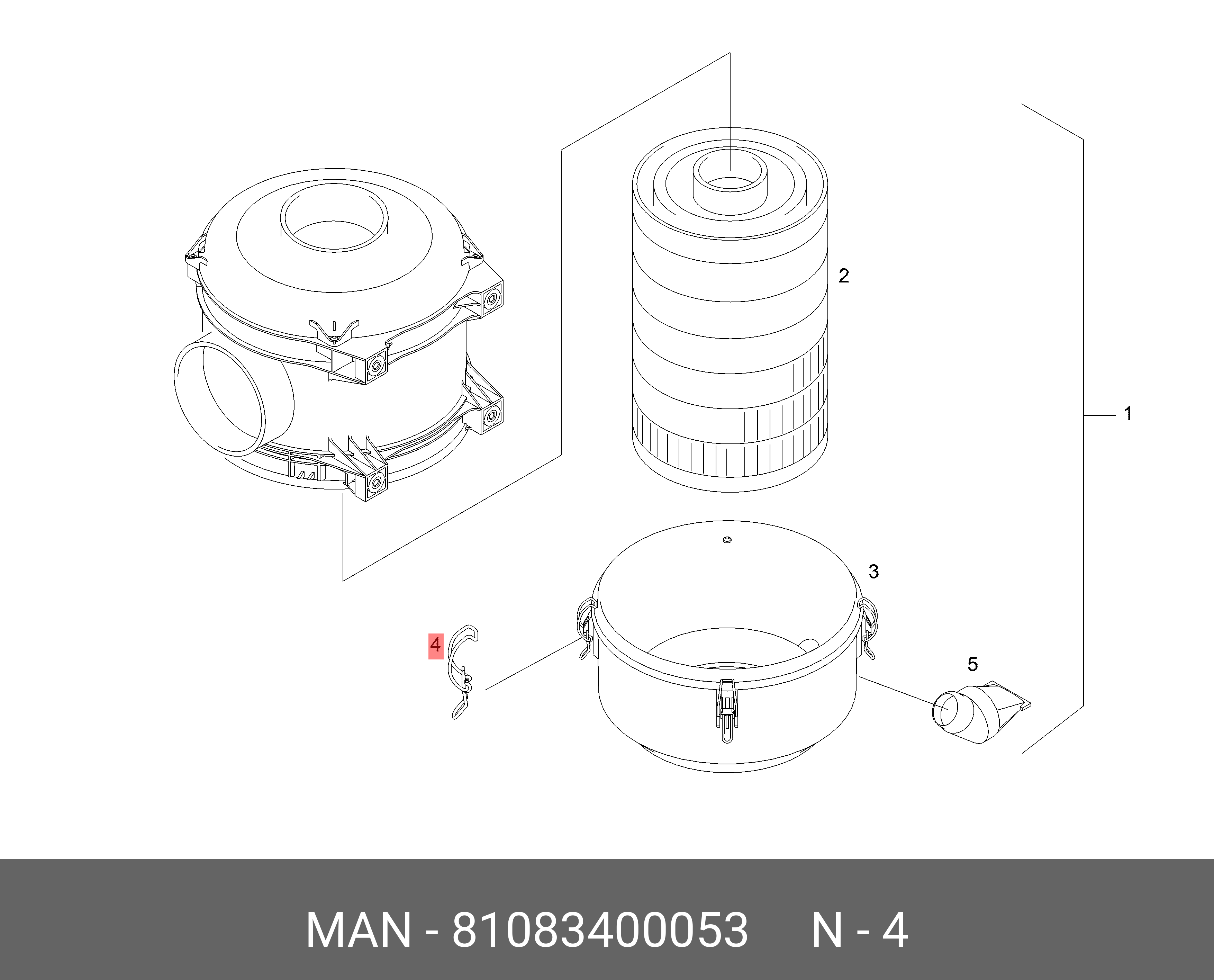 2

1

3

4

5

MAN - 81083400053 N - 4