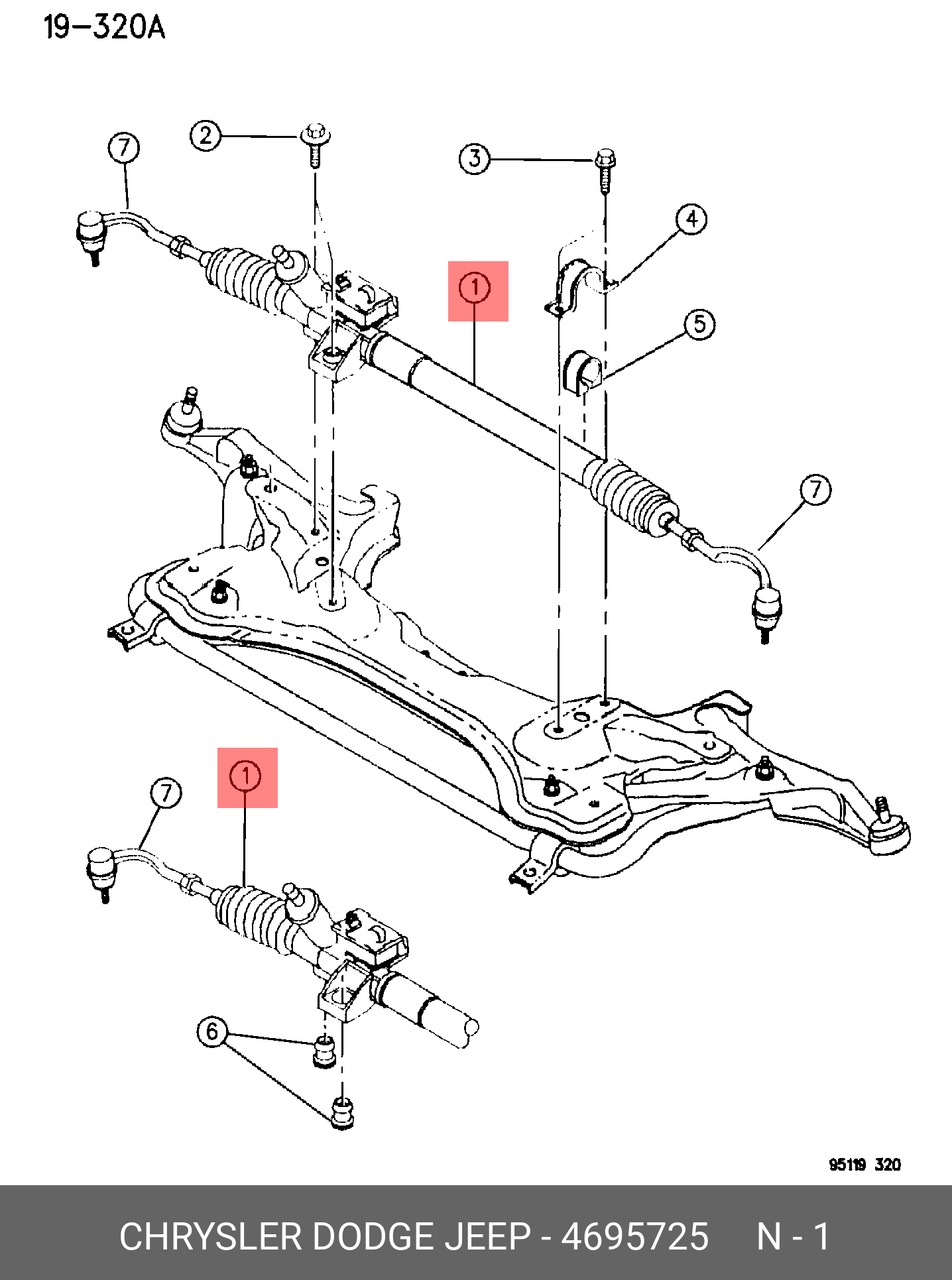 19-320A

7
2
3
4
1
5
7
1
7
6

95119 320

CHRYSLER DODGE JEEP - 4695725 N - 1