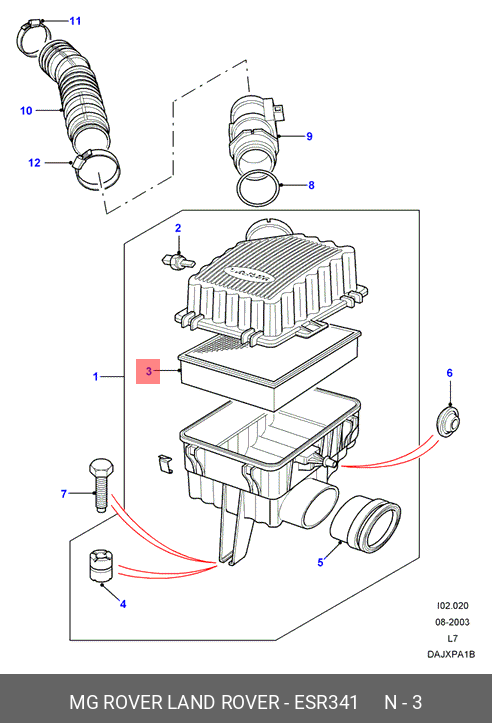 11
10
12
9
8
2
1
3
6
7
5
4
I02.020
08-2003
L7
DAJXPA1B

MG ROVER LAND ROVER - ESR341 N - 3