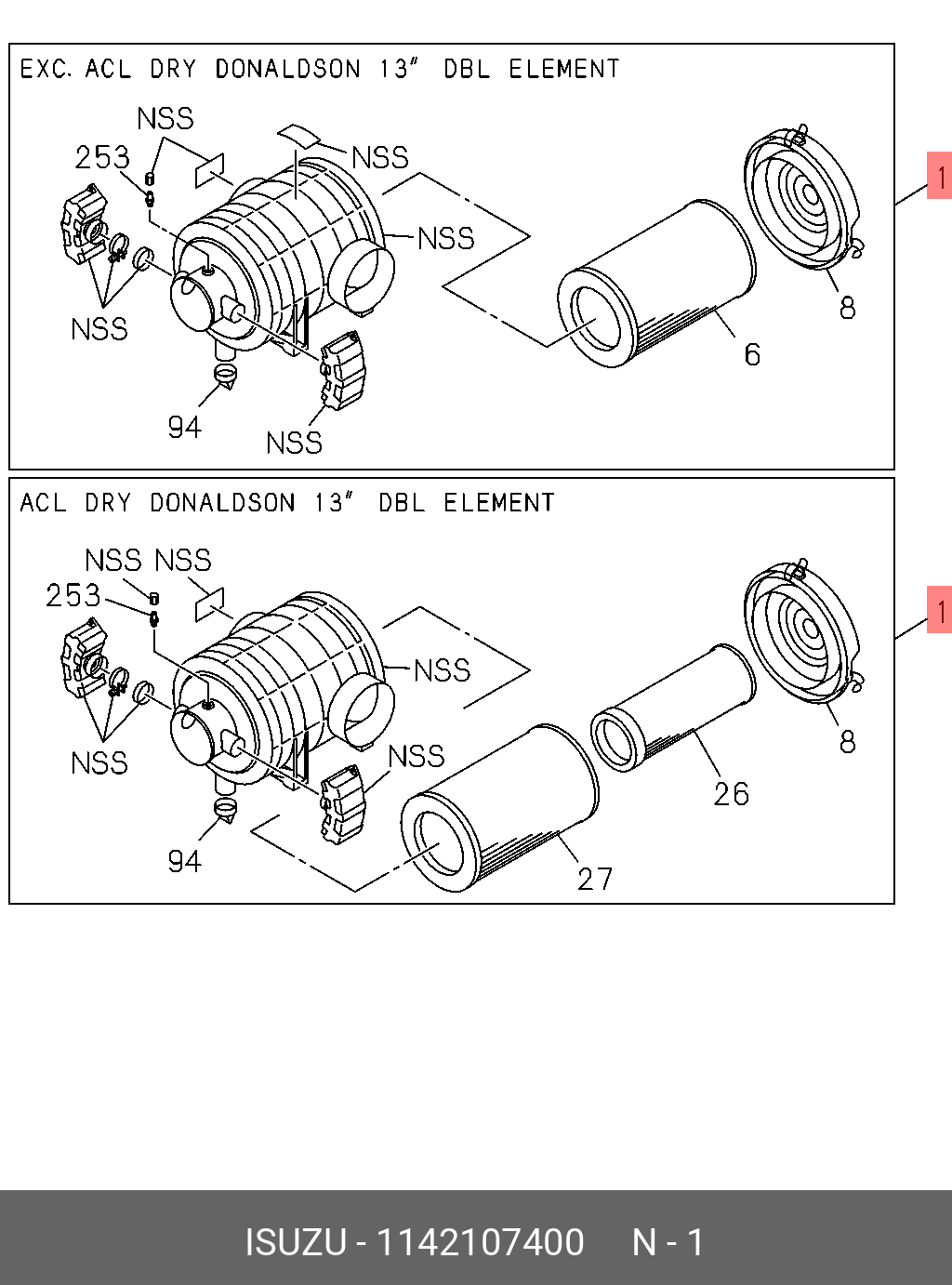 EXC. ACL DRY DONALDSON 13" DBL ELEMENT

NSS
253
NSS
NSS
NSS
94
NSS
6
8
1

ACL DRY DONALDSON 13" DBL ELEMENT

NSS NSS
253
NSS
NSS
NSS
94
27
26
8
1

ISUZU - 1142107400 N - 1