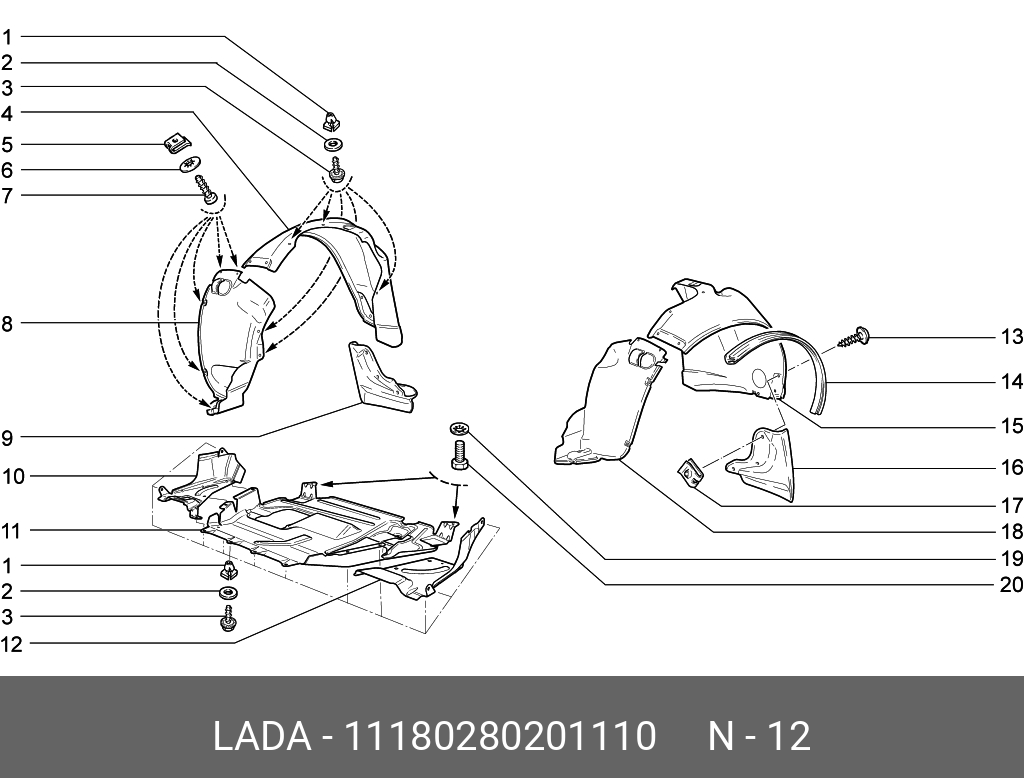 1
2
3
4
5
6
7
8
9
10
11
1
2
3
12
13
14
15
16
17
18
19
20

LADA - 11180280201110 N - 12