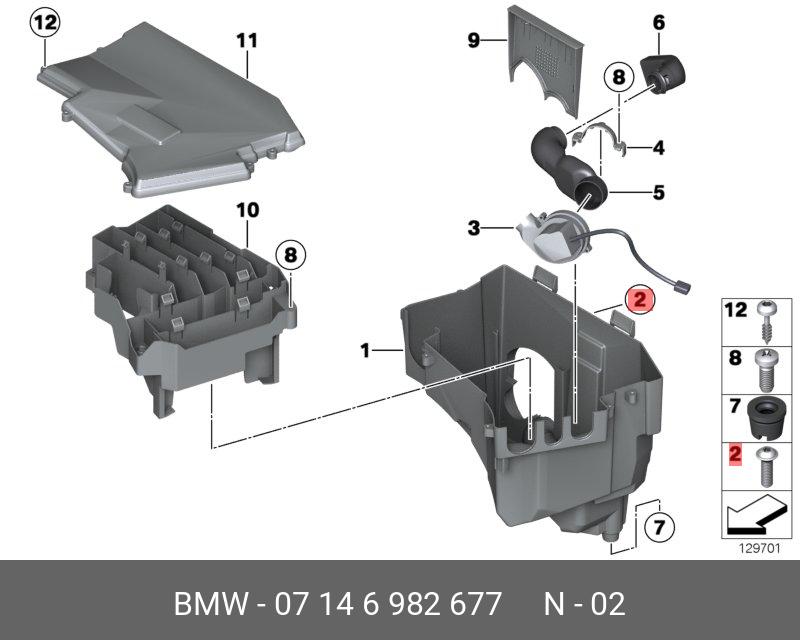 12
11
9
6
8
4
5
3
10
8
2
1
7
12
8
7
2
129701

BMW - 07 14 6 982 677 N - 02