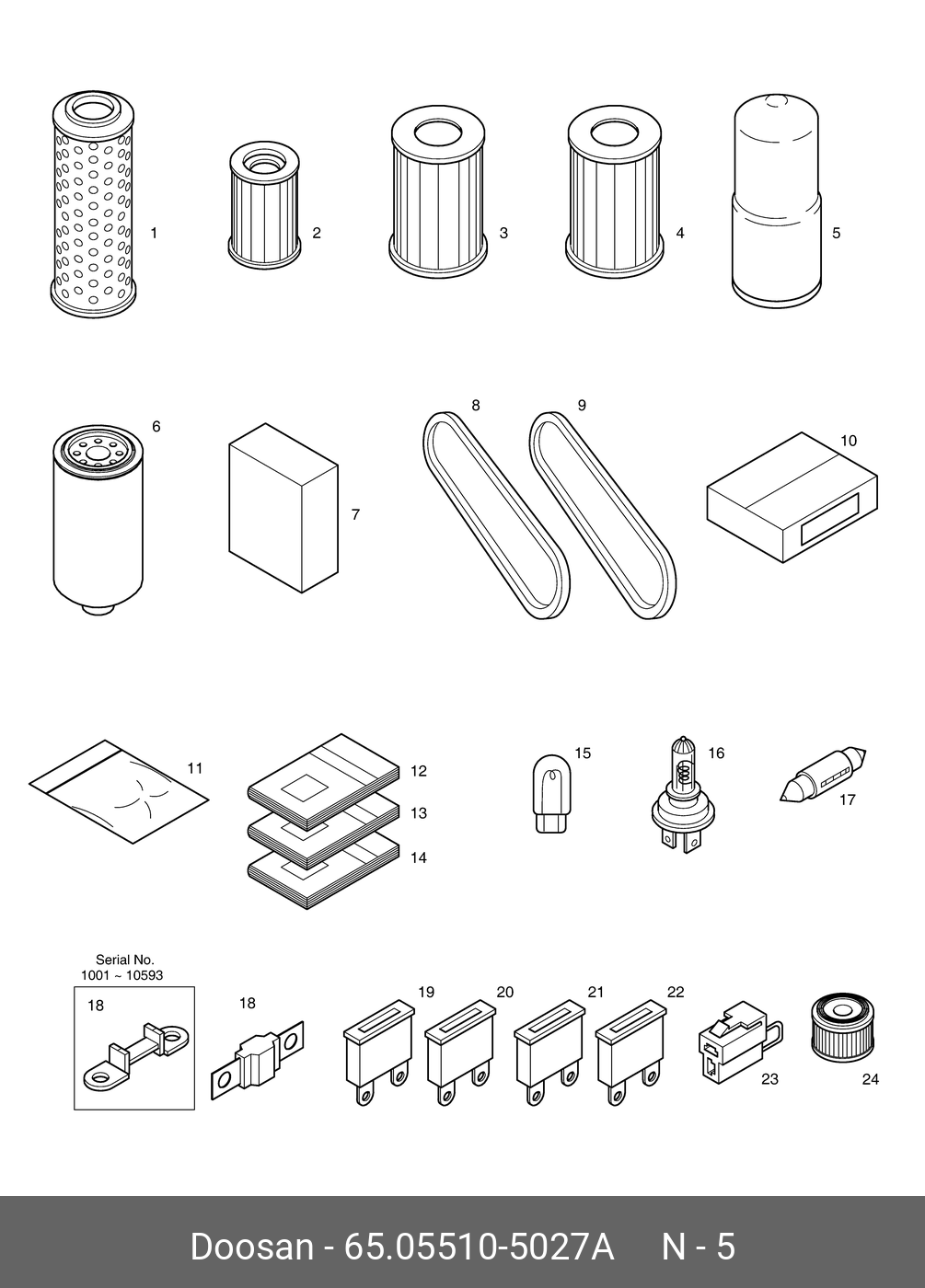 1
2
3
4
5
6
7
8
9
10
11
12
13
14
15
16
17
Serial No.
1001 ~ 10593
18
18
19
20
21
22
23
24

Doosan - 65.05510-5027A N - 5