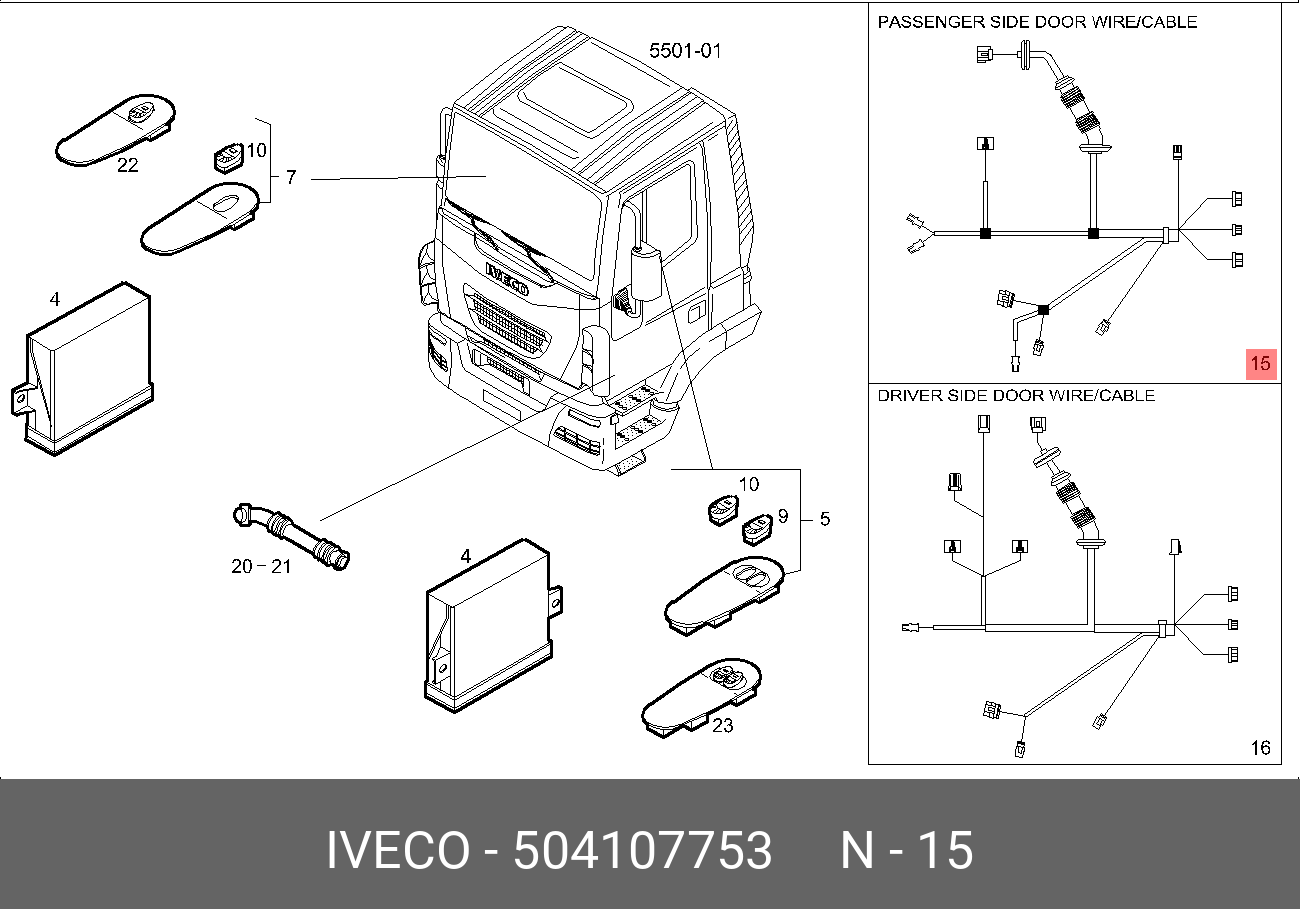 5501-01

22

10

7

4

IVECO

20 – 21

4

10

9

5

23

PASSENGER SIDE DOOR WIRE/CABLE

15

DRIVER SIDE DOOR WIRE/CABLE

16

IVECO - 504107753 N - 15