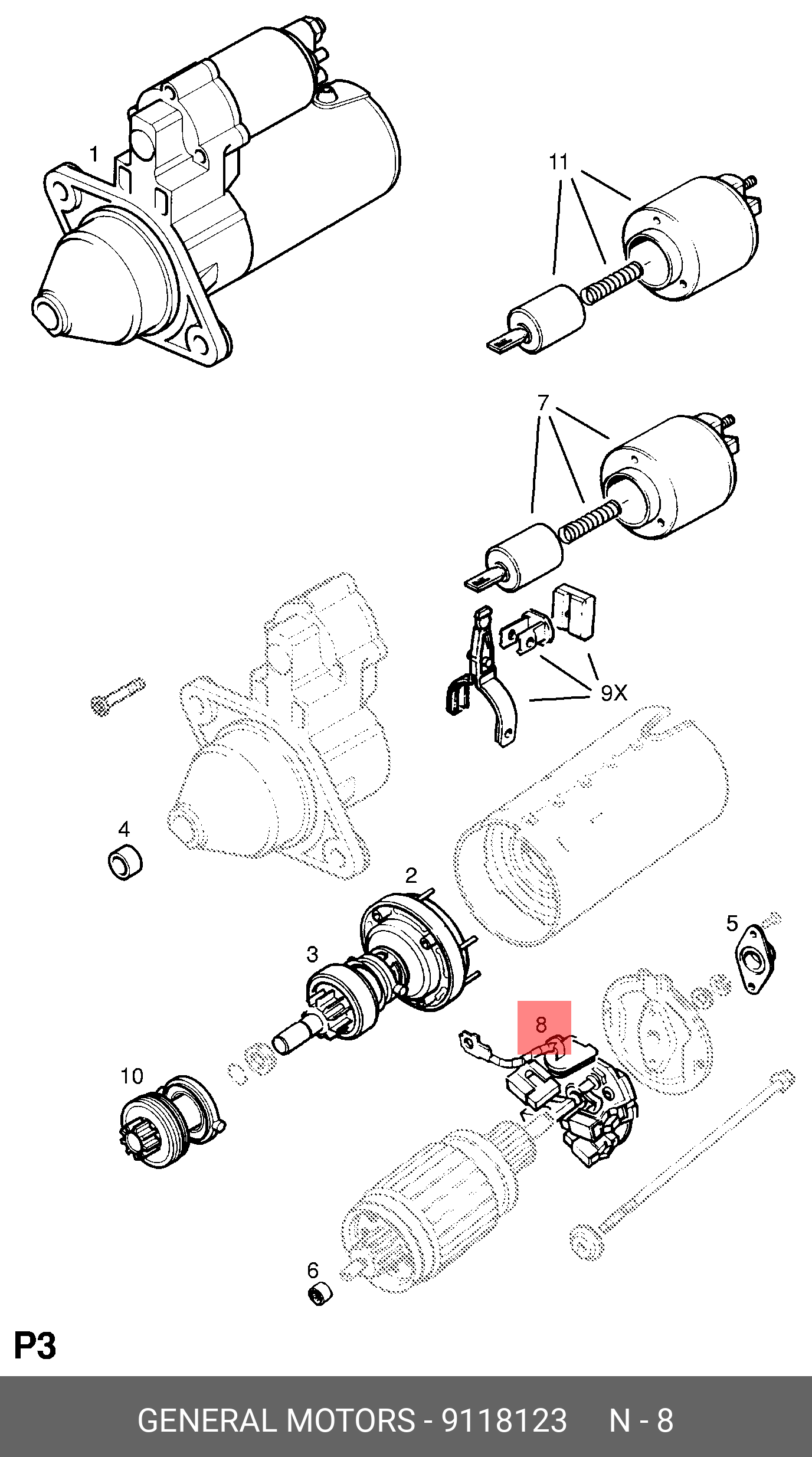 1

11

7

9X

4

2

5

3

8

10

6

P3

GENERAL MOTORS - 9118123 N - 8