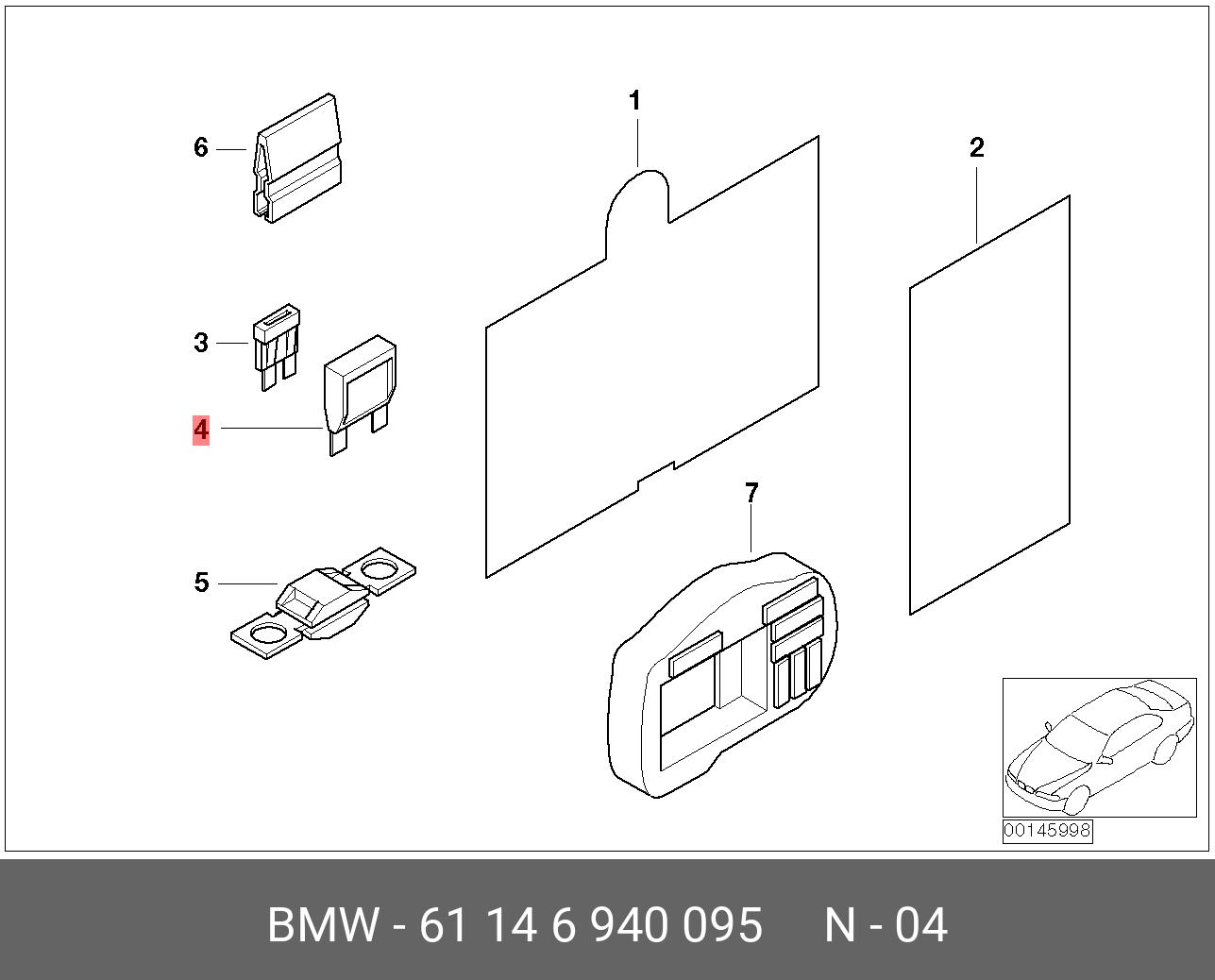 6
1
2
3
4
5
7
00145998
BMW - 61 14 6 940 095 N - 04