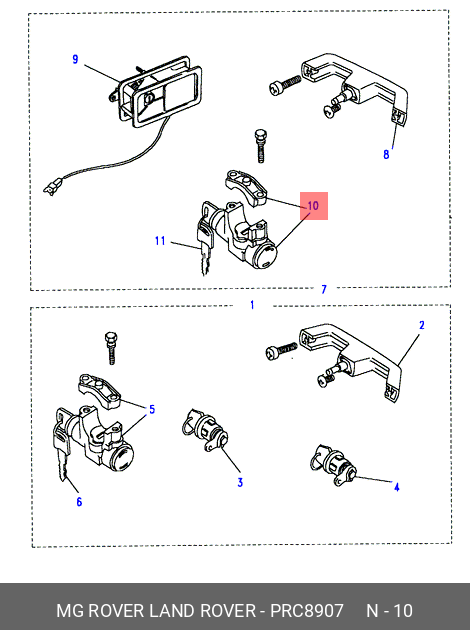 9

8

10

11

7

1

2

5

3

4

6

MG ROVER LAND ROVER - PRC8907 N - 10