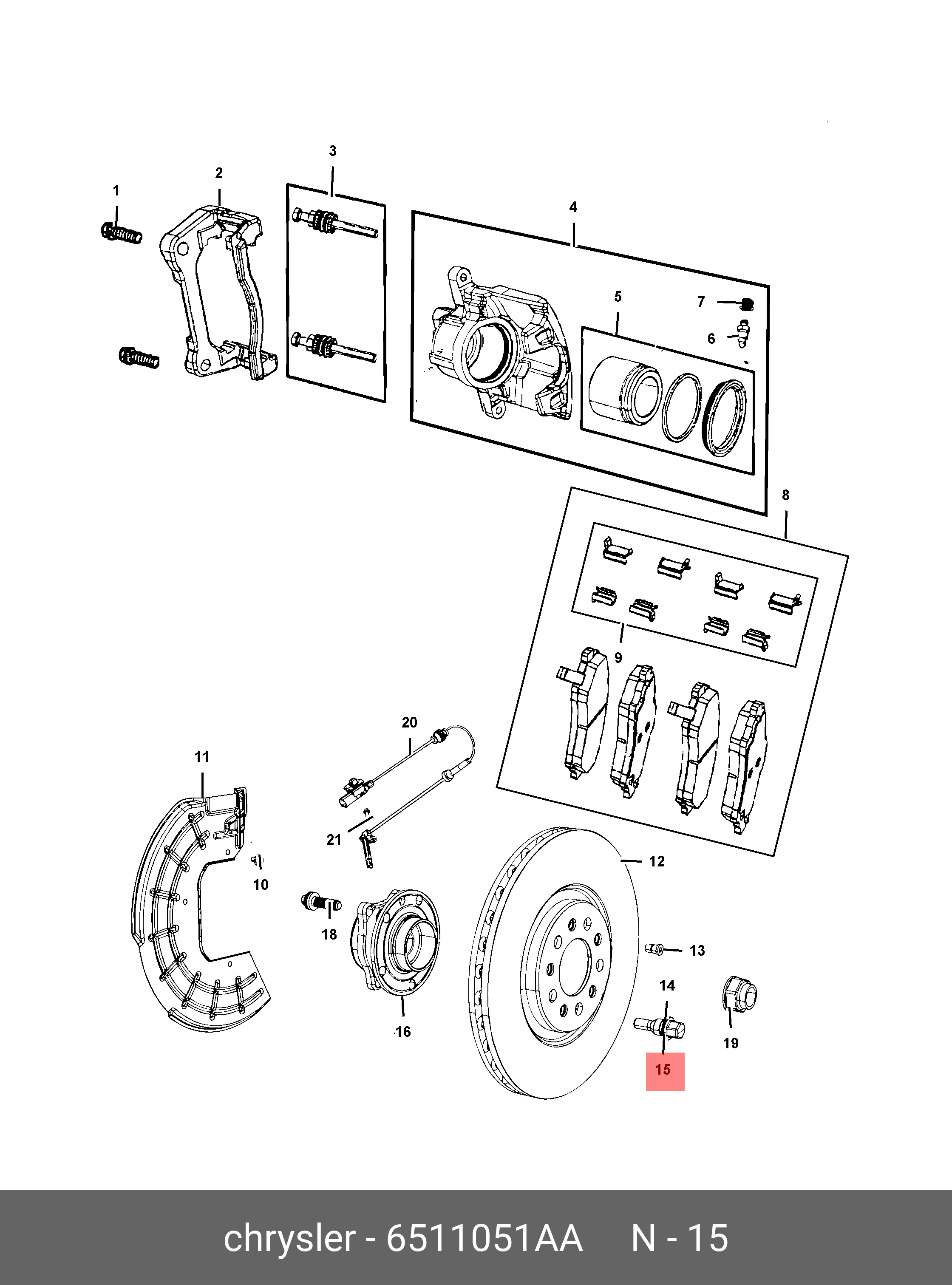 3
2
1
4
5
7
6
8
9
20
11
21
10
12
18
13
14
16
19
15

chrysler - 6511051AA N - 15