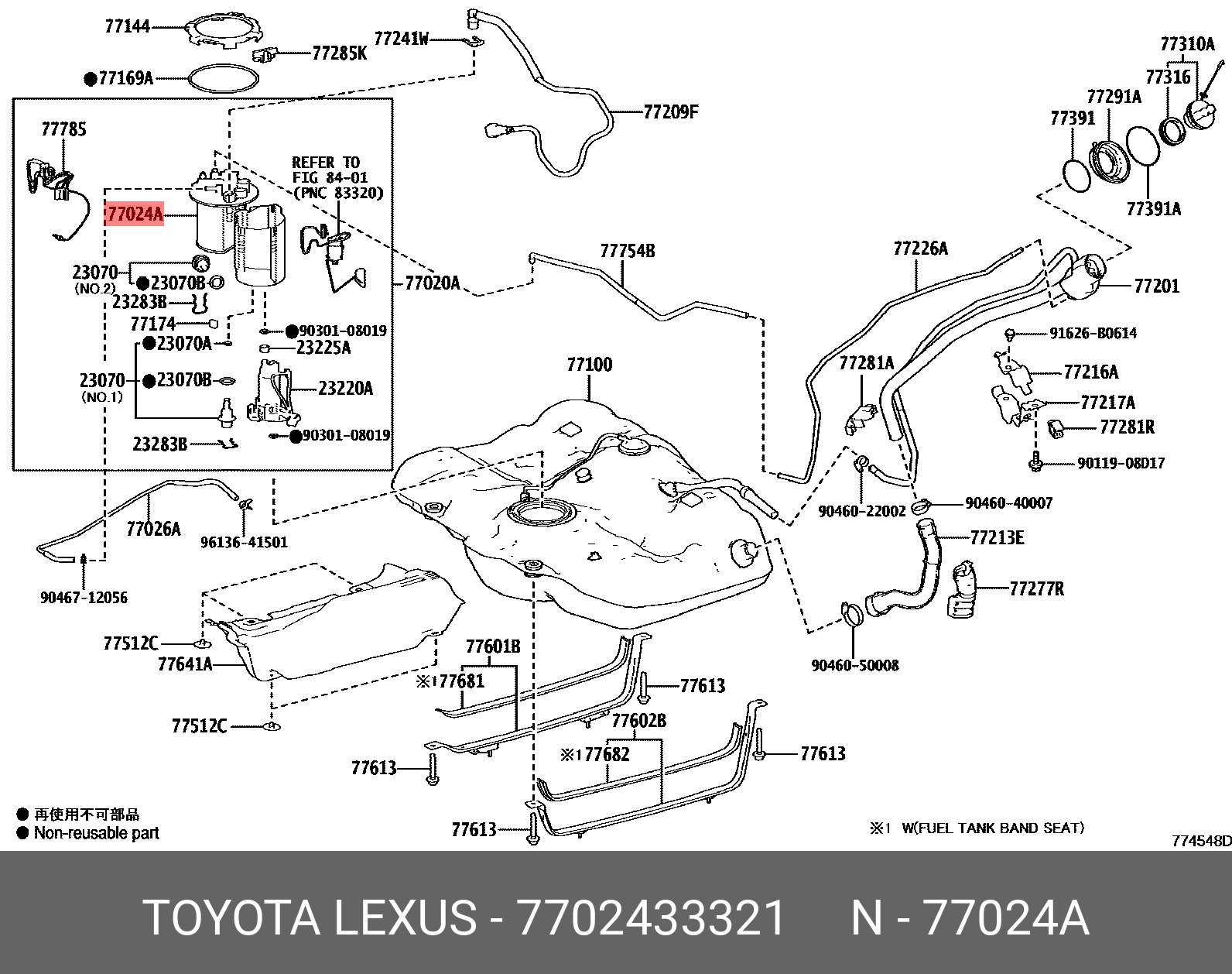 77144
77285K
●77169A
77241W
77209F
77310A
77316
77291A
77391
77391A
77785
REFER TO FIG 84-01 (PNC 83320)
77024A
23070 (NO.2)
●23070B
23283B
77174
●90301-08019
●23070A
23225A
23070 (NO.1)
●23070B
23220A
23283B
●90301-08019
77020A
77754B
77226A
77201
91626-B0614
77216A
77217A
77281R
90119-08D17
77281A
77100
90460-22002
90460-40007
77213E
77277R
90460-50008
77026A
96136-41501
90467-12056
77512C
77641A
77512C
77601B
※1 77681
77613
77602B
※1 77682
77613
77613
77613
● 再使用不可部品
● Non-reusable part
※1 W(FUEL TANK BAND SEAT)
774548D

TOYOTA LEXUS - 7702433321 N - 77024A