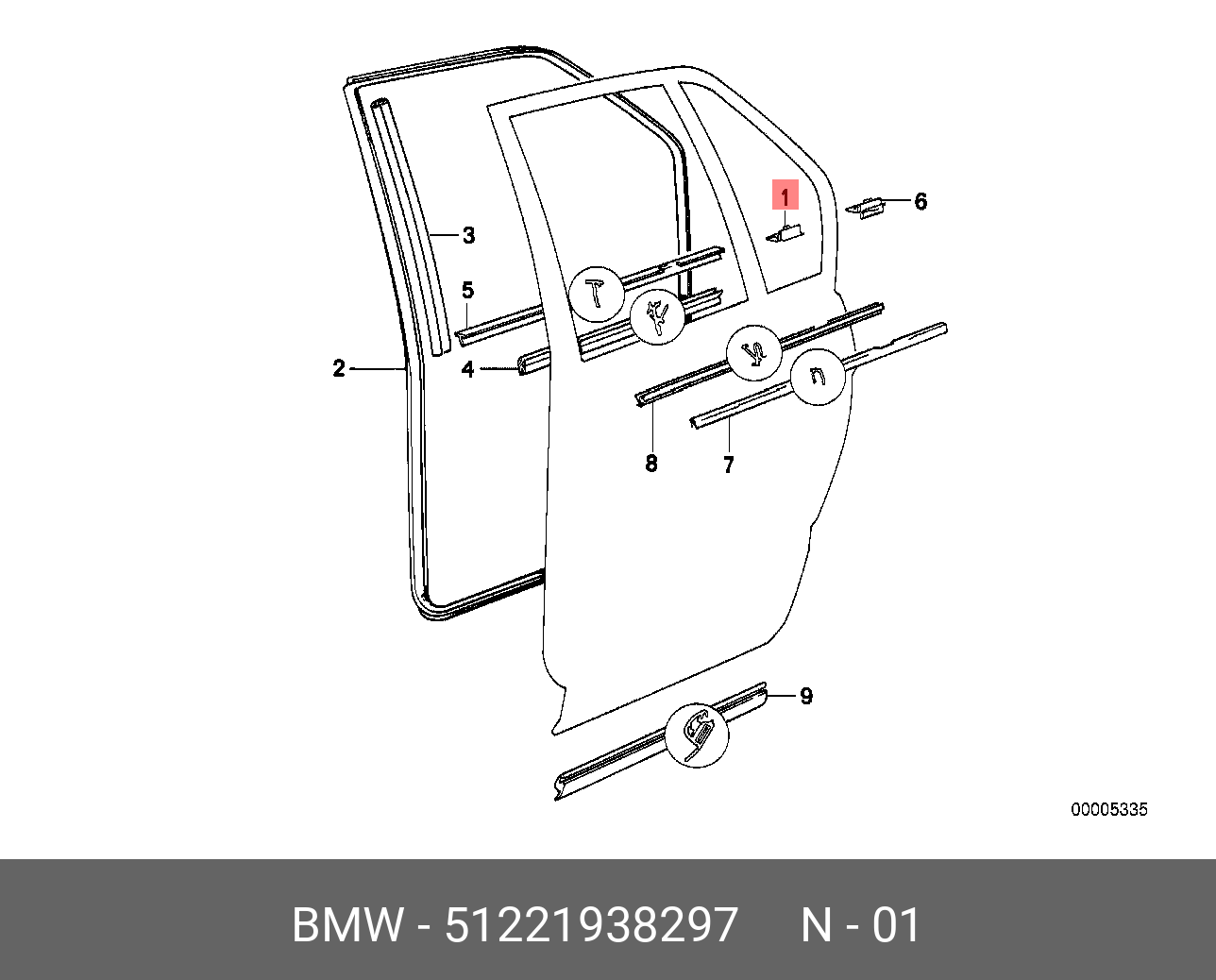 1
6
3
5
2
4
8
7
9
00005335

BMW - 51221938297 N - 01