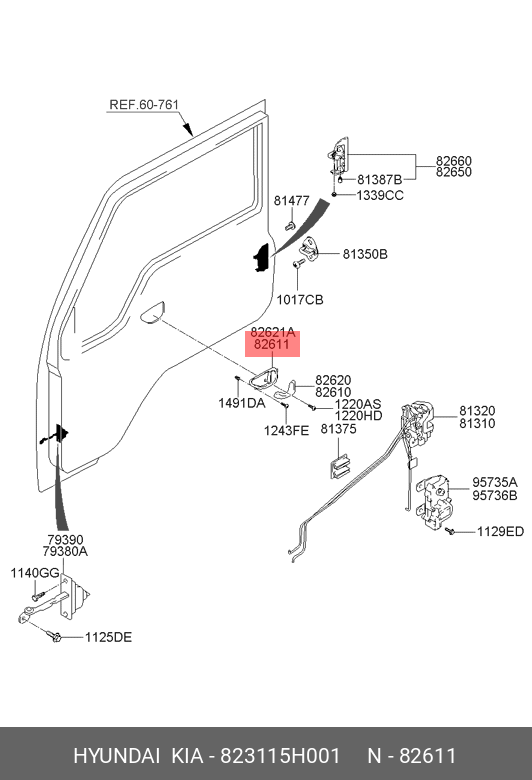 REF.60-761

82660
82650
81387B
1339CC
81477
81350B
1017CB
82621A
82611
82620
82610
1491DA
1220AS
1220HD
1243FE
81375
81320
81310
95735A
95736B
1129ED
79390
79380A
1140GG
1125DE

HYUNDAI KIA - 823115H001 N - 82611