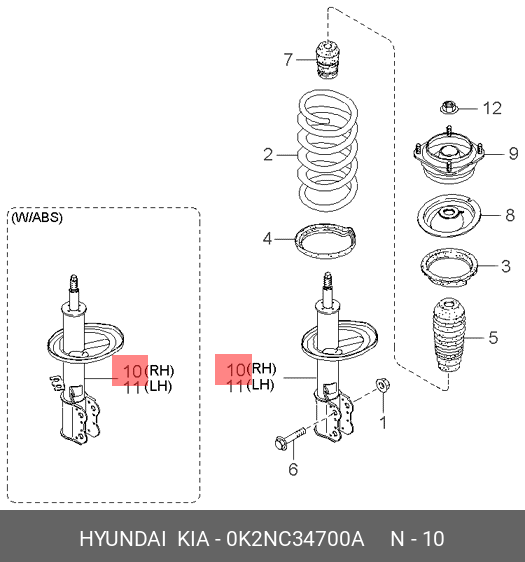 7

12

2

9

(W/ABS)

8

4

3

5

10(RH)
11(LH)

10(RH)
11(LH)

1

6

HYUNDAI KIA - 0K2NC34700A N - 10