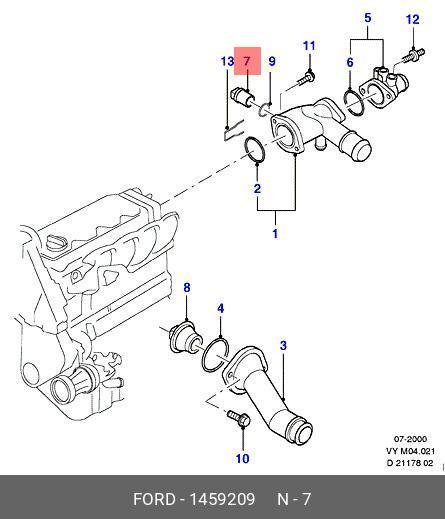 5
12
13
7
9
11
6
2
1
8
4
3
10

07-2000
VY M04.021
D 21178 02

FORD - 1459209 N - 7