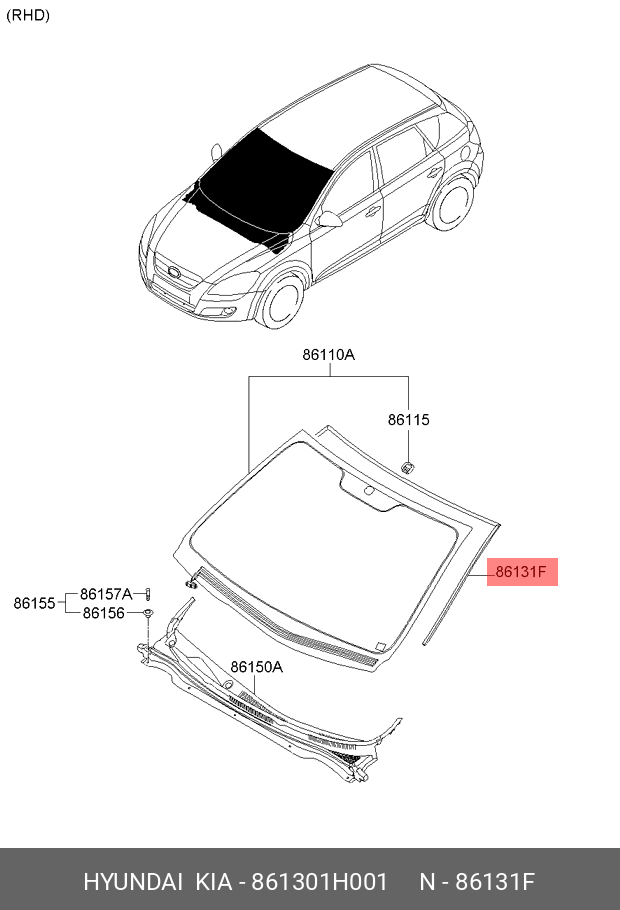 (RHD)

86110A

86115

86131F

86155

86157A

86156

86150A

HYUNDAI KIA - 861301H001 N - 86131F