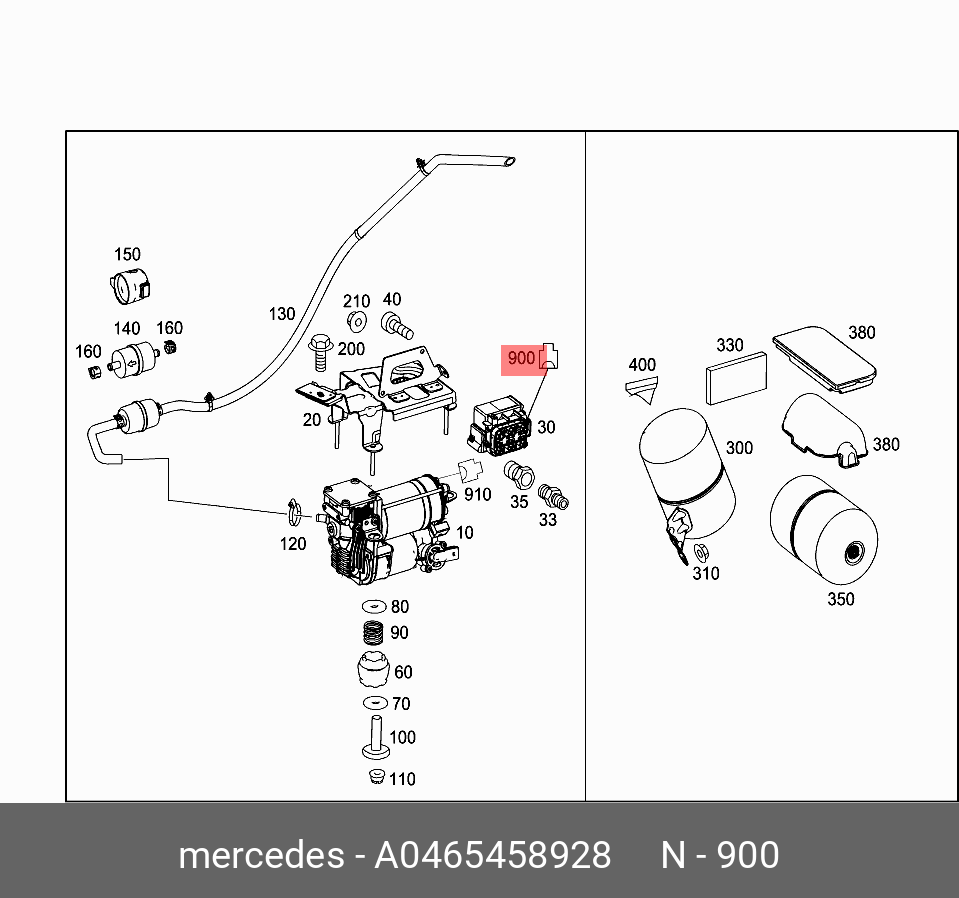 150
130
210
40
140
160
160
200
900
20
30
910
35
33
120
10
80
90
60
70
100
110
400
330
380
300
380
310
350

mercedes - A0465458928 N - 900